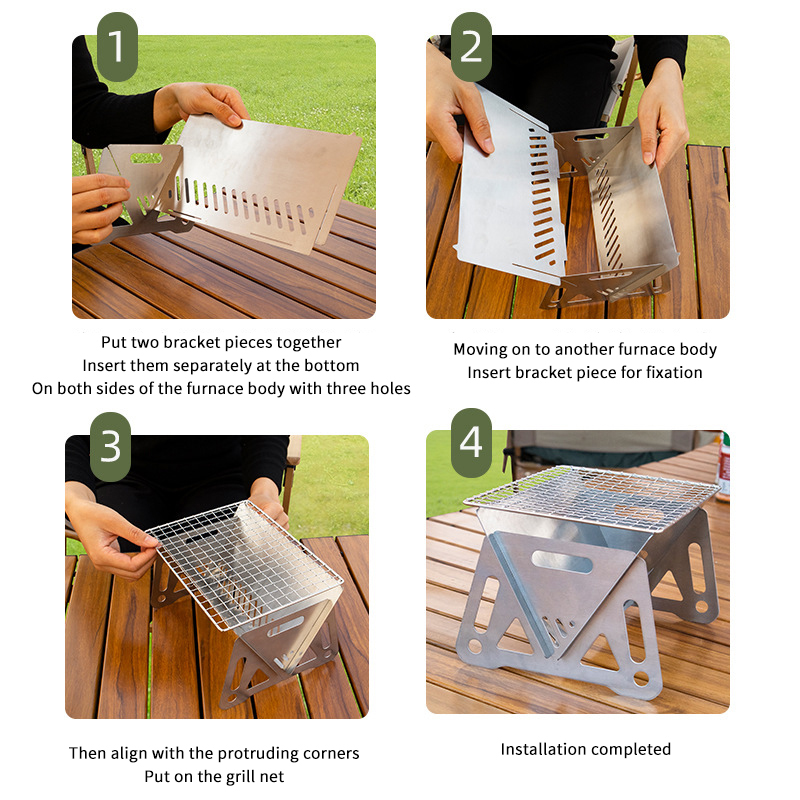 1

Put two bracket pieces together
Insert them separately at the bottom
On both sides of the furnace body with three holes

2

Moving on to another furnace body
Insert bracket piece for fixation

3

Then align with the protruding corners
Put on the grill net

4

Installation completed