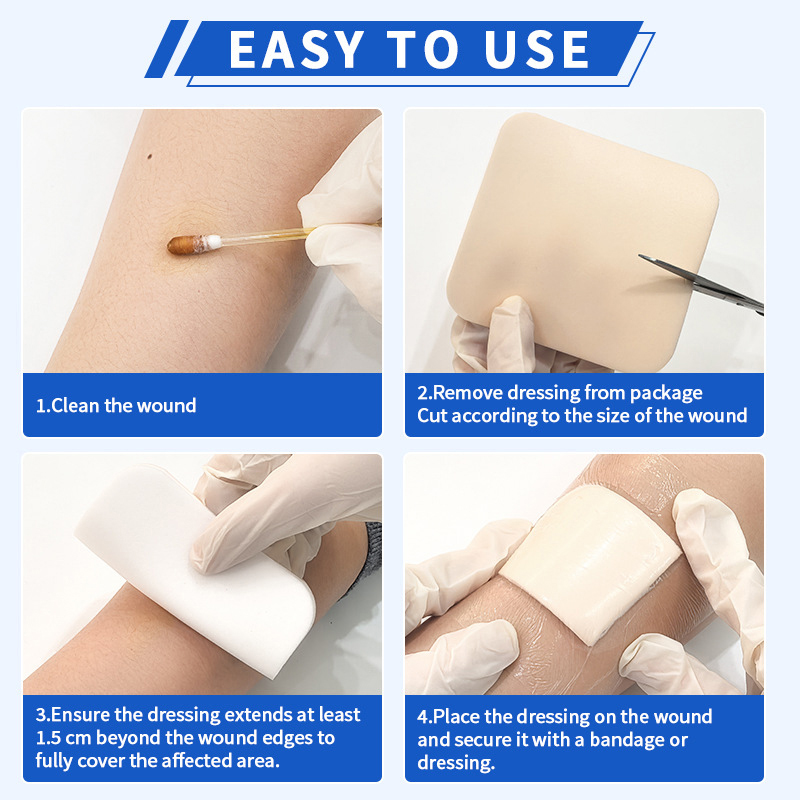 EASY TO USE

1.Clean the wound

2.Remove dressing from package
Cut according to the size of the wound

3.Ensure the dressing extends at least 1.5 cm beyond the wound edges to fully cover the affected area.

4.Place the dressing on the wound and secure it with a bandage or dressing.