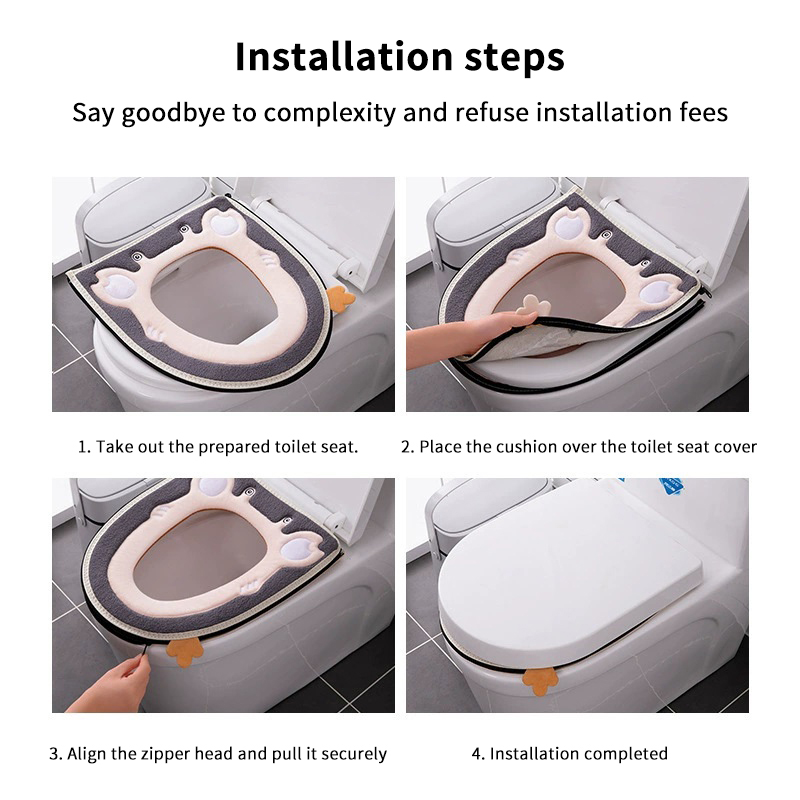 Installation steps

Say goodbye to complexity and refuse installation fees

1. Take out the prepared toilet seat.

2. Place the cushion over the toilet seat cover

3. Align the zipper head and pull it securely

4. Installation completed