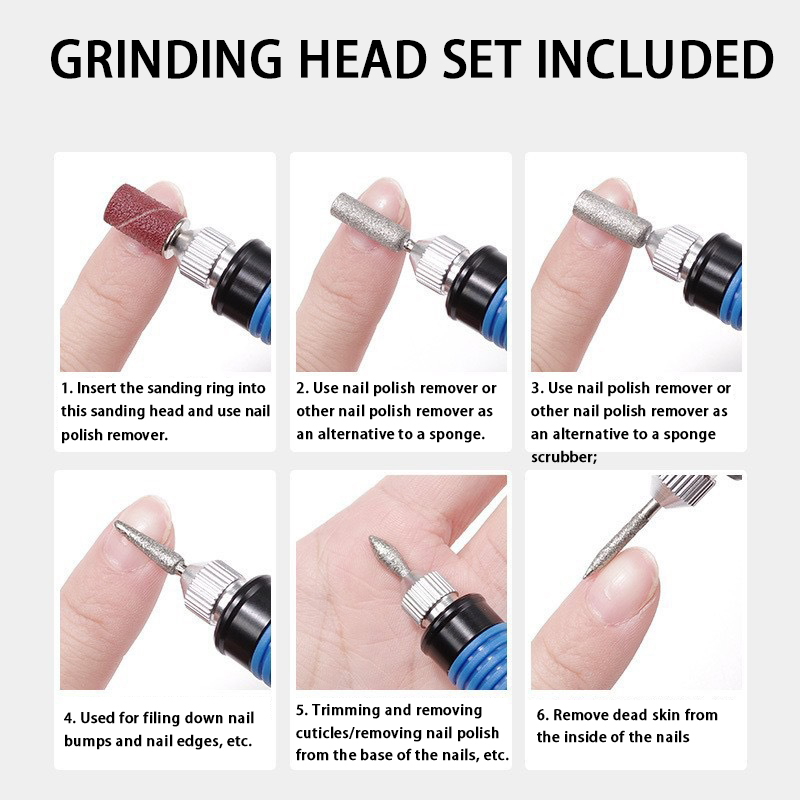 GRINDING HEAD SET INCLUDED

1. Insert the sanding ring into this sanding head and use nail polish remover.

2. Use nail polish remover or other nail polish remover as an alternative to a sponge.

3. Use nail polish remover or other nail polish remover as an alternative to a sponge scrubber;

4. Used for filing down nail bumps and nail edges, etc.

5. Trimming and removing cuticles/removing nail polish from the base of the nails, etc.

6. Remove dead skin from the inside of the nails