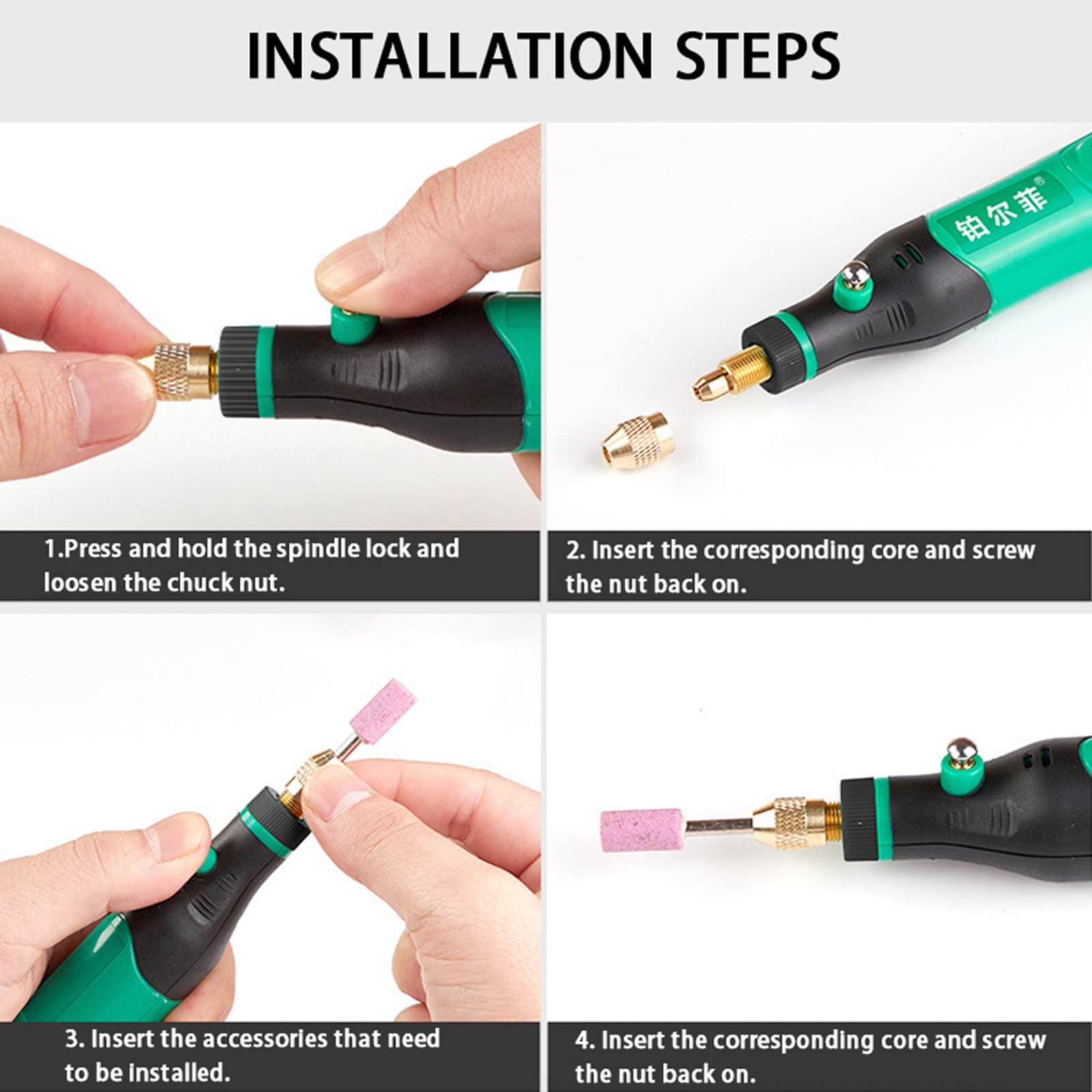 INSTALLATION STEPS

铂尔菲®

1.Press and hold the spindle lock and loosen the chuck nut.

2. Insert the corresponding core and screw the nut back on.

3. Insert the accessories that need to be installed.

4. Insert the corresponding core and screw the nut back on.