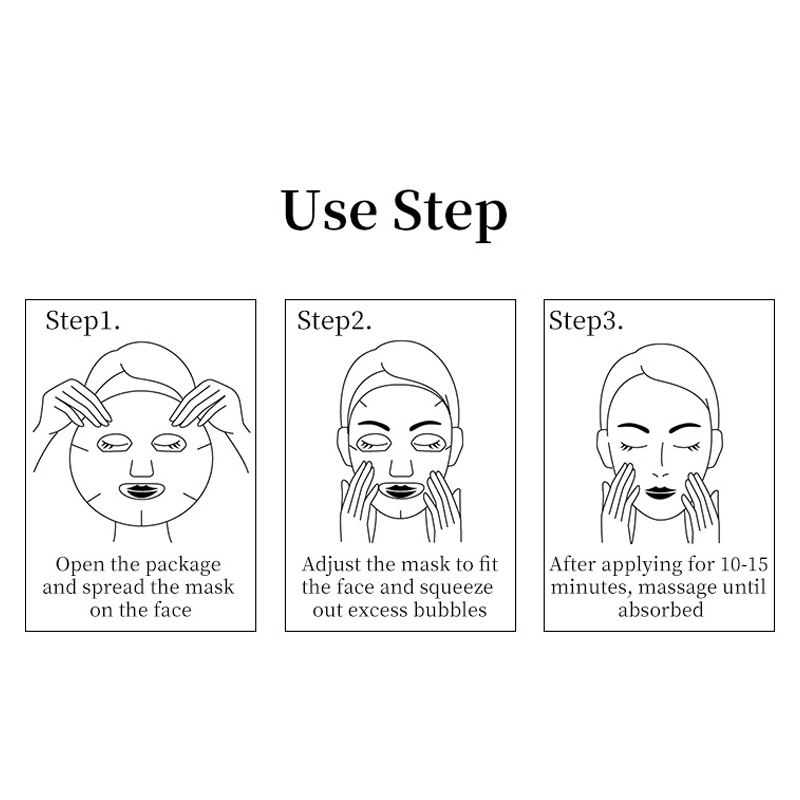 Use Step

Step1.

Open the package and spread the mask on the face

Step2.

Adjust the mask to fit the face and squeeze out excess bubbles

Step3.

After applying for 10-15 minutes, massage until absorbed