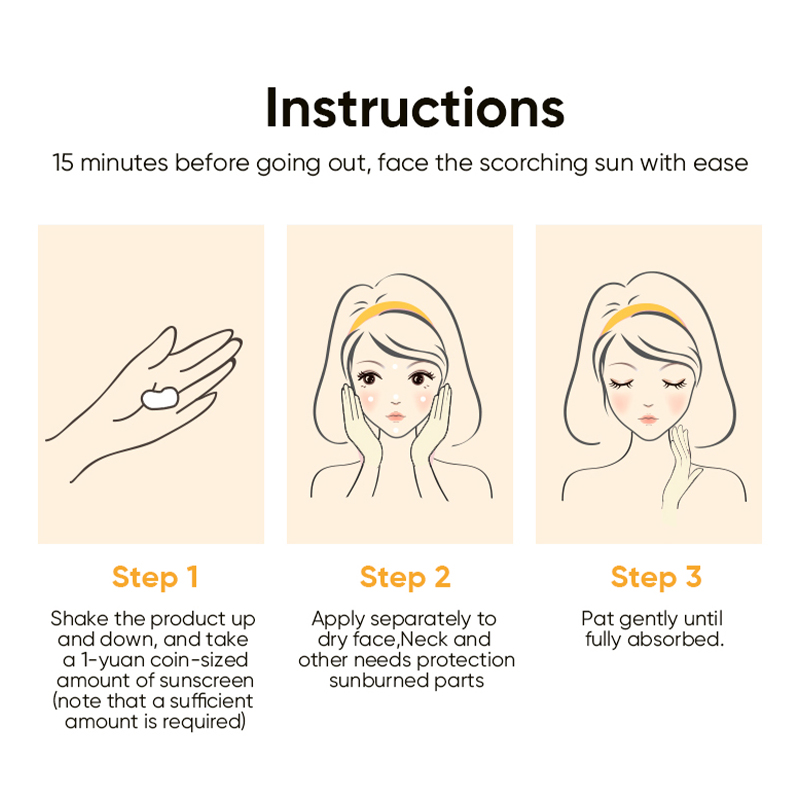 Instructions

15 minutes before going out, face the scorching sun with ease

Step 1

Shake the product up and down, and take a 1-yuan coin-sized amount of sunscreen (note that a sufficient amount is required)

Step 2

Apply separately to dry face,Neck and other needs protection sunburned parts

Step 3

Pat gently until fully absorbed.