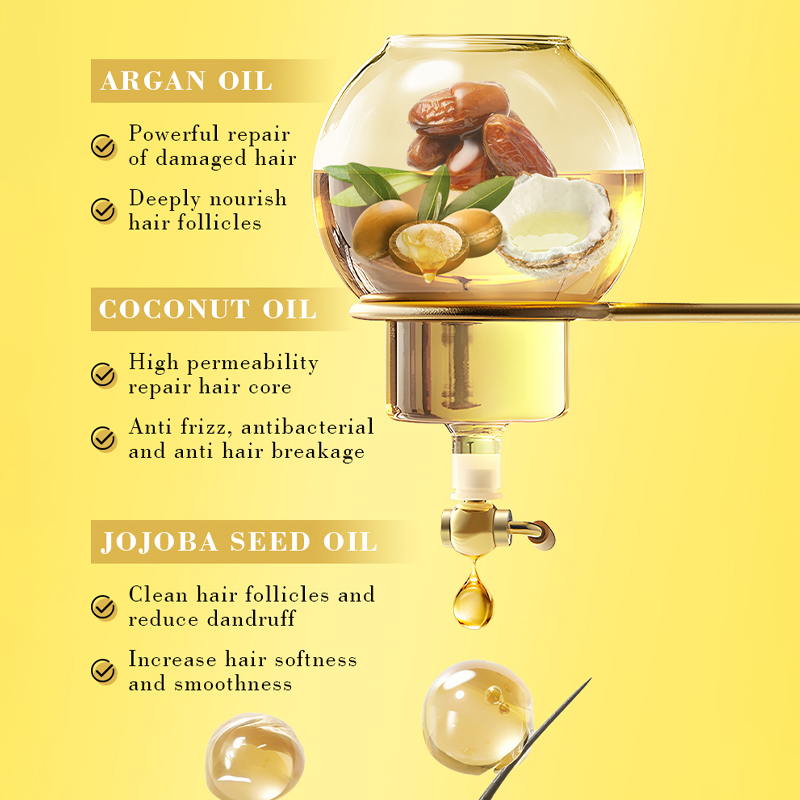 ARGAN OIL

Powerful repair of damaged hair

Deeply nourish hair follicles

COCONUT OIL

High permeability repair hair core

Anti frizz, antibacterial and anti hair breakage

JOJOBA SEED OIL

Clean hair follicles and reduce dandruff

Increase hair softness and smoothness