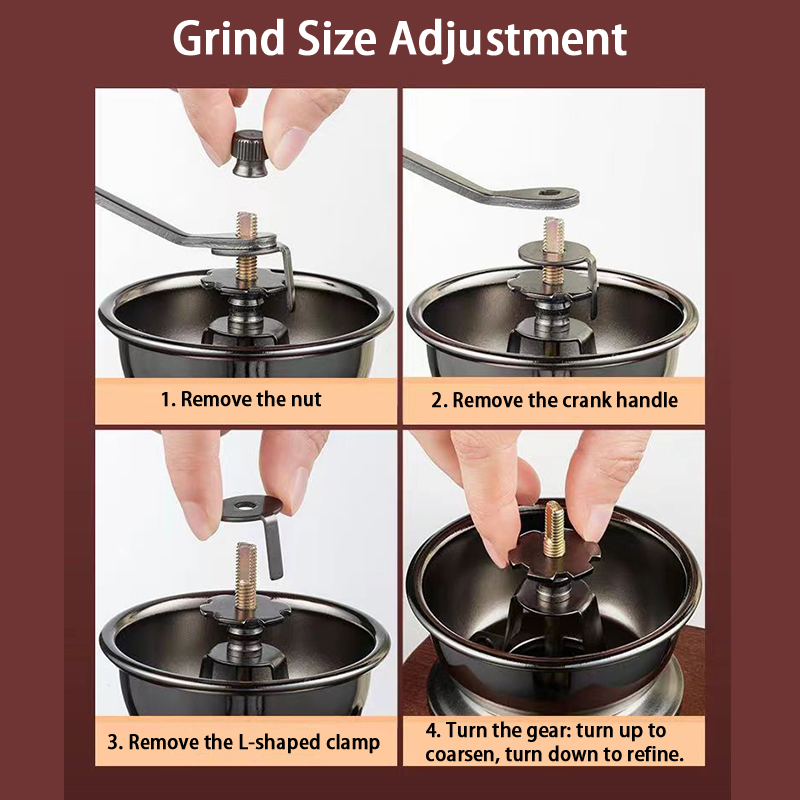 Grind Size Adjustment

1. Remove the nut

2. Remove the crank handle

3. Remove the L-shaped clamp

4. Turn the gear: turn up to coarsen, turn down to refine.