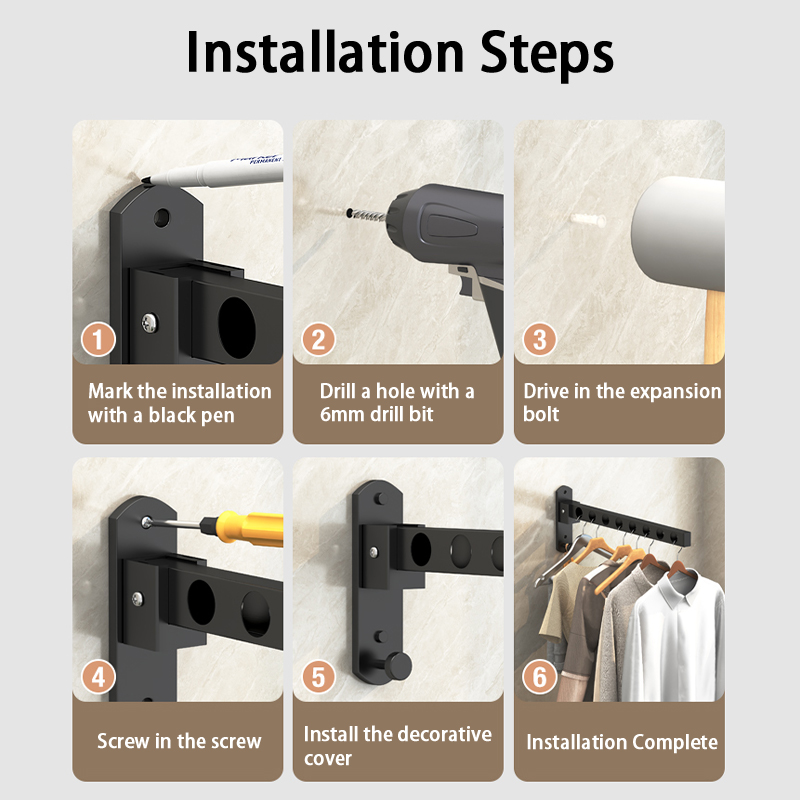 Installation Steps

PERMANENT

1
Mark the installation with a black pen

2
Drill a hole with a 6mm drill bit

3
Drive in the expansion bolt

4
Screw in the screw

5
Install the decorative cover

6
Installation Complete