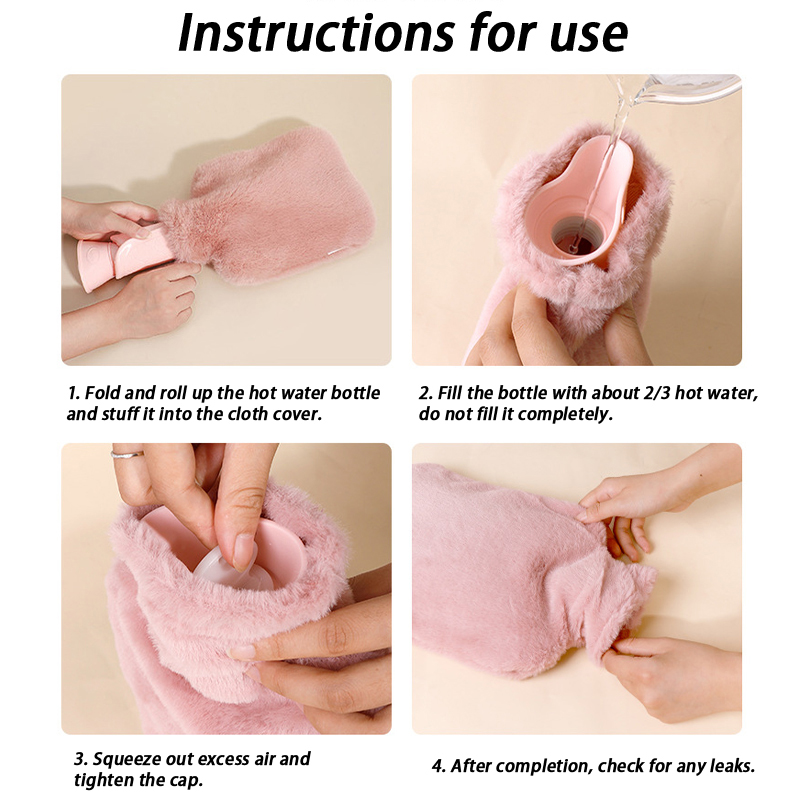 Instructions for use

1. Fold and roll up the hot water bottle and stuff it into the cloth cover.

2. Fill the bottle with about 2/3 hot water, do not fill it completely.

3. Squeeze out excess air and tighten the cap.

4. After completion, check for any leaks.