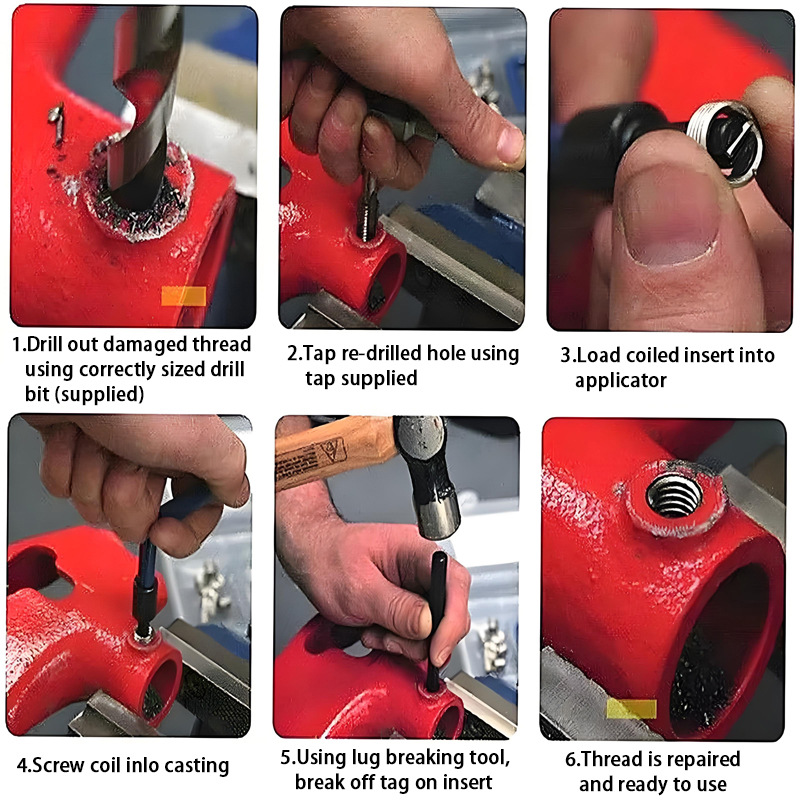 1.Drill out damaged thread using correctly sized drill bit (supplied)

2.Tap re-drilled hole using tap supplied

3.Load coiled insert into applicator

4.Screw coil inlo casting

5.Using lug breaking tool, break off tag on insert

6.Thread is repaired and ready to use