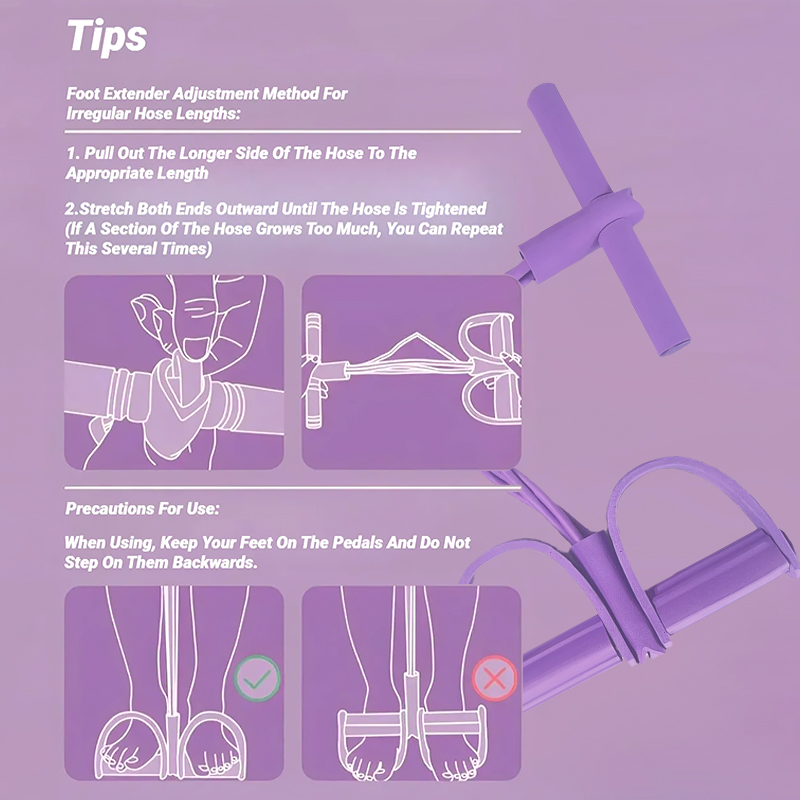 Tips

Foot Extender Adjustment Method For Irregular Hose Lengths:

1. Pull Out The Longer Side Of The Hose To The Appropriate Length

2.Stretch Both Ends Outward Until The Hose Is Tightened (If A Section Of The Hose Grows Too Much, You Can Repeat This Several Times)

Precautions For Use:

When Using, Keep Your Feet On The Pedals And Do Not Step On Them Backwards.