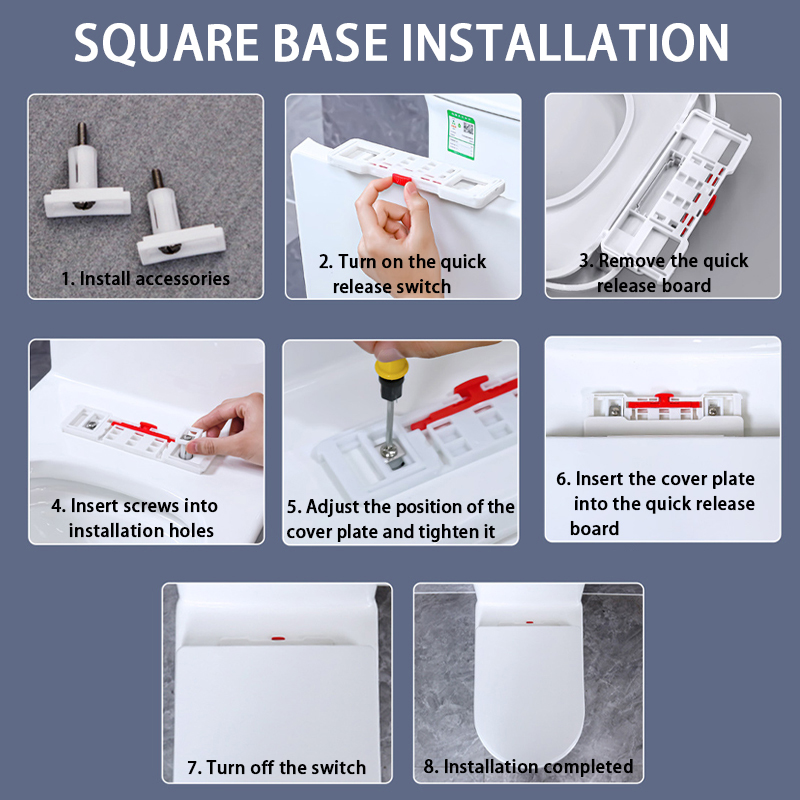 SQUARE BASE INSTALLATION

1. Install accessories

2. Turn on the quick release switch

3. Remove the quick release board

4. Insert screws into installation holes

5. Adjust the position of the cover plate and tighten it

6. Insert the cover plate into the quick release board

7. Turn off the switch

8. Installation completed