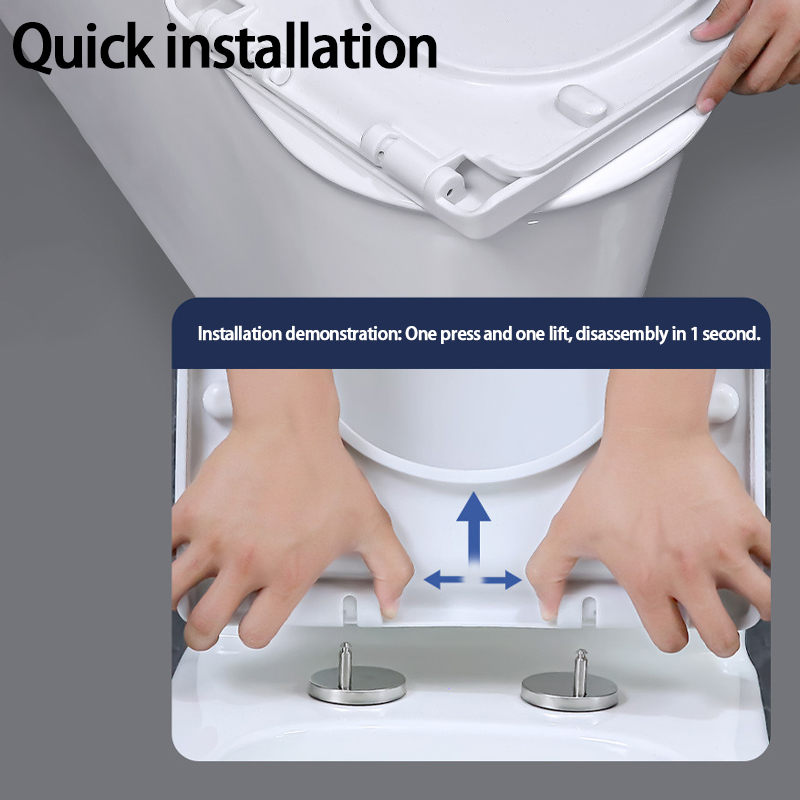 Quick installation

Installation demonstration: One press and one lift, disassembly in 1 second.