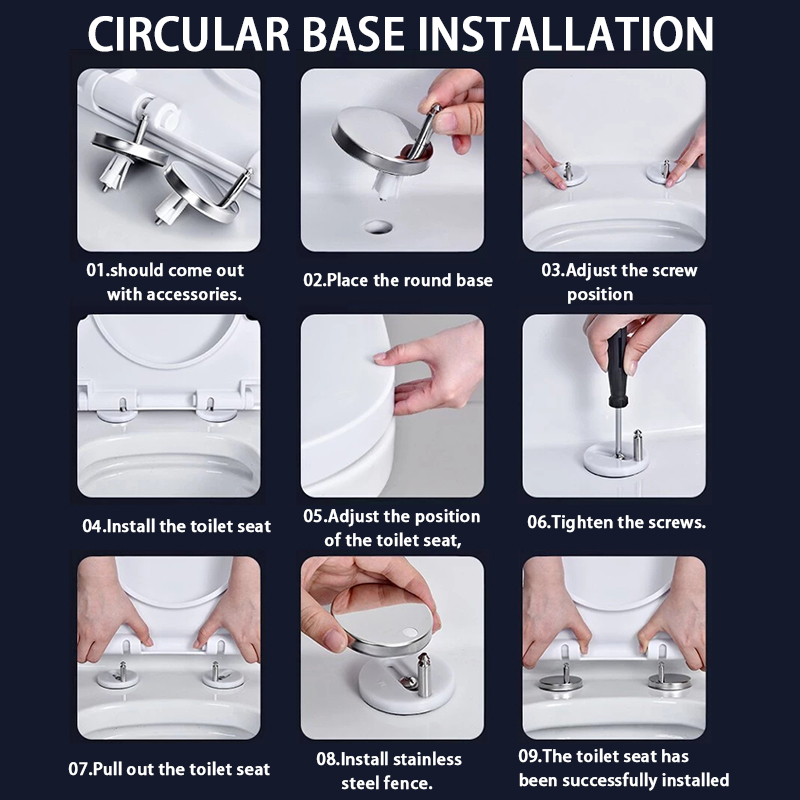 CIRCULAR BASE INSTALLATION

01.should come out with accessories.

02.Place the round base

03.Adjust the screw position

04.Install the toilet seat

05.Adjust the position of the toilet seat,

06.Tighten the screws.

07.Pull out the toilet seat

08.Install stainless steel fence.

09.The toilet seat has been successfully installed