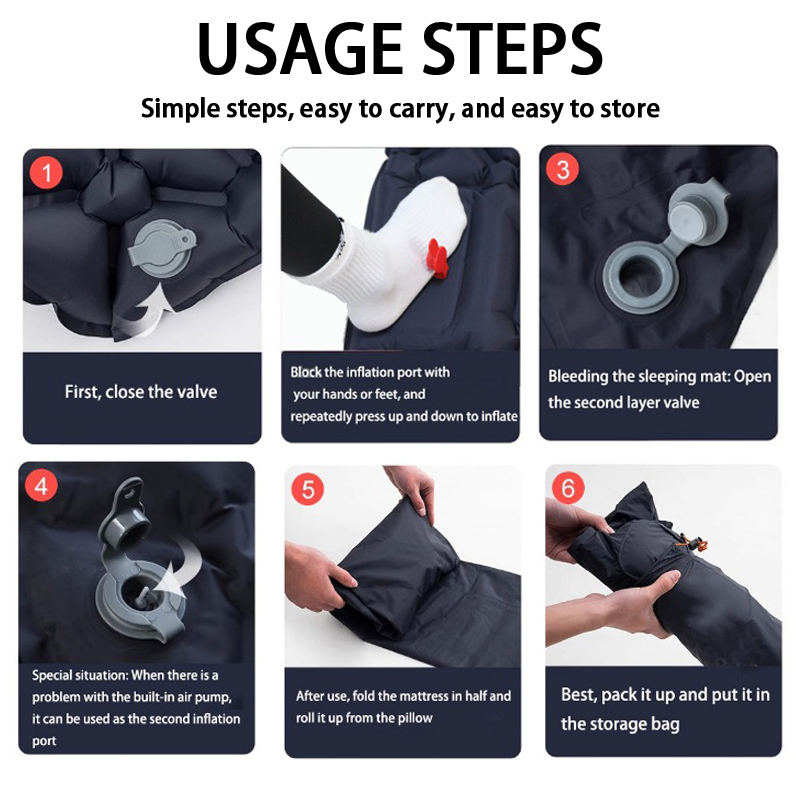 USAGE STEPS

Simple steps, easy to carry, and easy to store

1

First, close the valve

Block the inflation port with your hands or feet, and repeatedly press up and down to inflate

3

Bleeding the sleeping mat: Open the second layer valve

4

Special situation: When there is a problem with the built-in air pump, it can be used as the second inflation port

5

After use, fold the mattress in half and roll it up from the pillow

6

Best, pack it up and put it in the storage bag