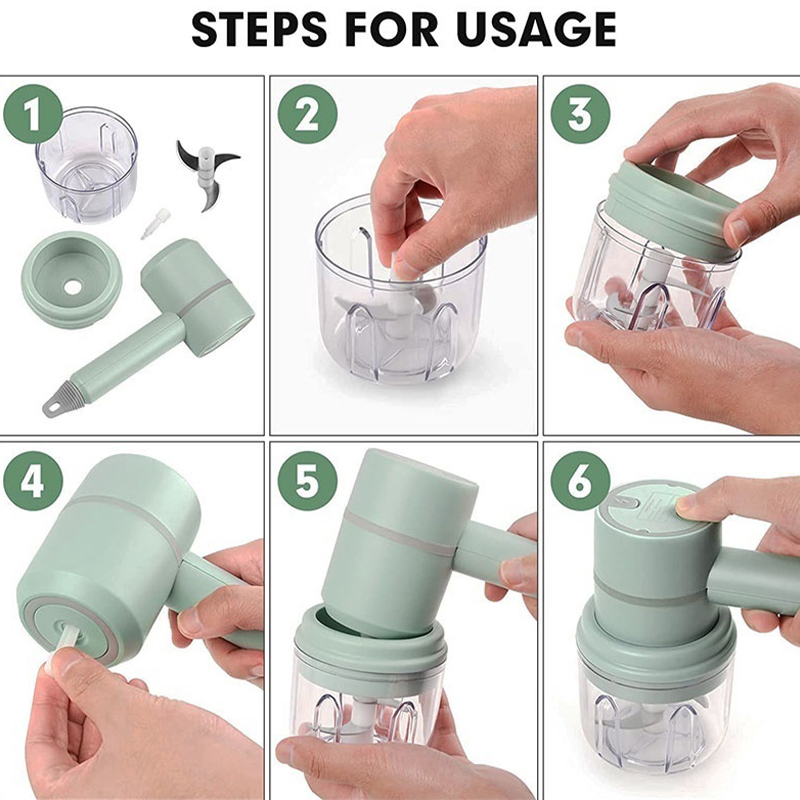 STEPS FOR USAGE

1

2

3

4

5

6