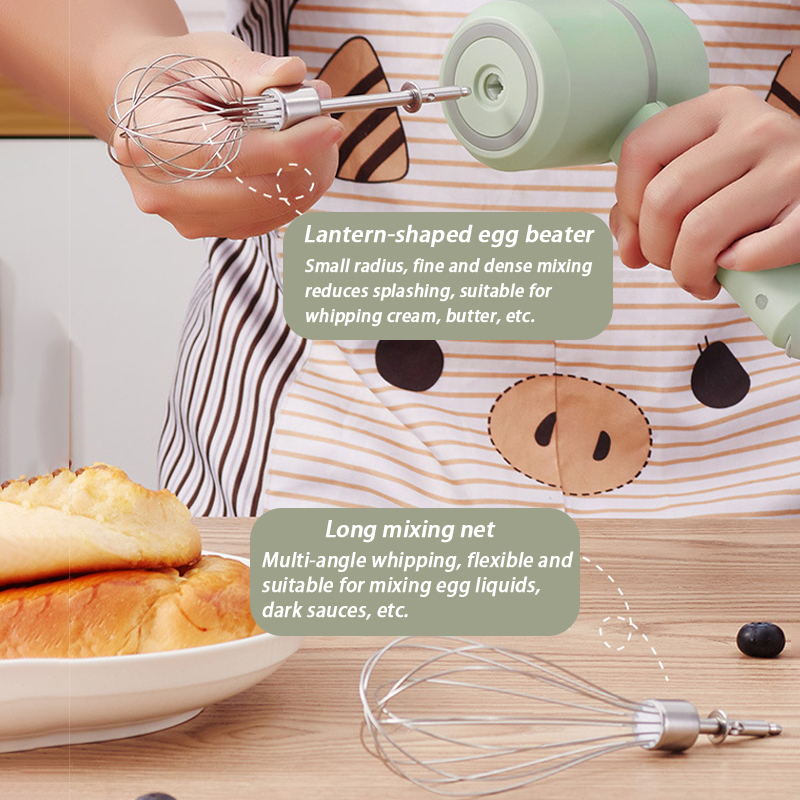 Lantern-shaped egg beater
Small radius, fine and dense mixing reduces splashing, suitable for whipping cream, butter, etc.

Long mixing net
Multi-angle whipping, flexible and suitable for mixing egg liquids, dark sauces, etc.