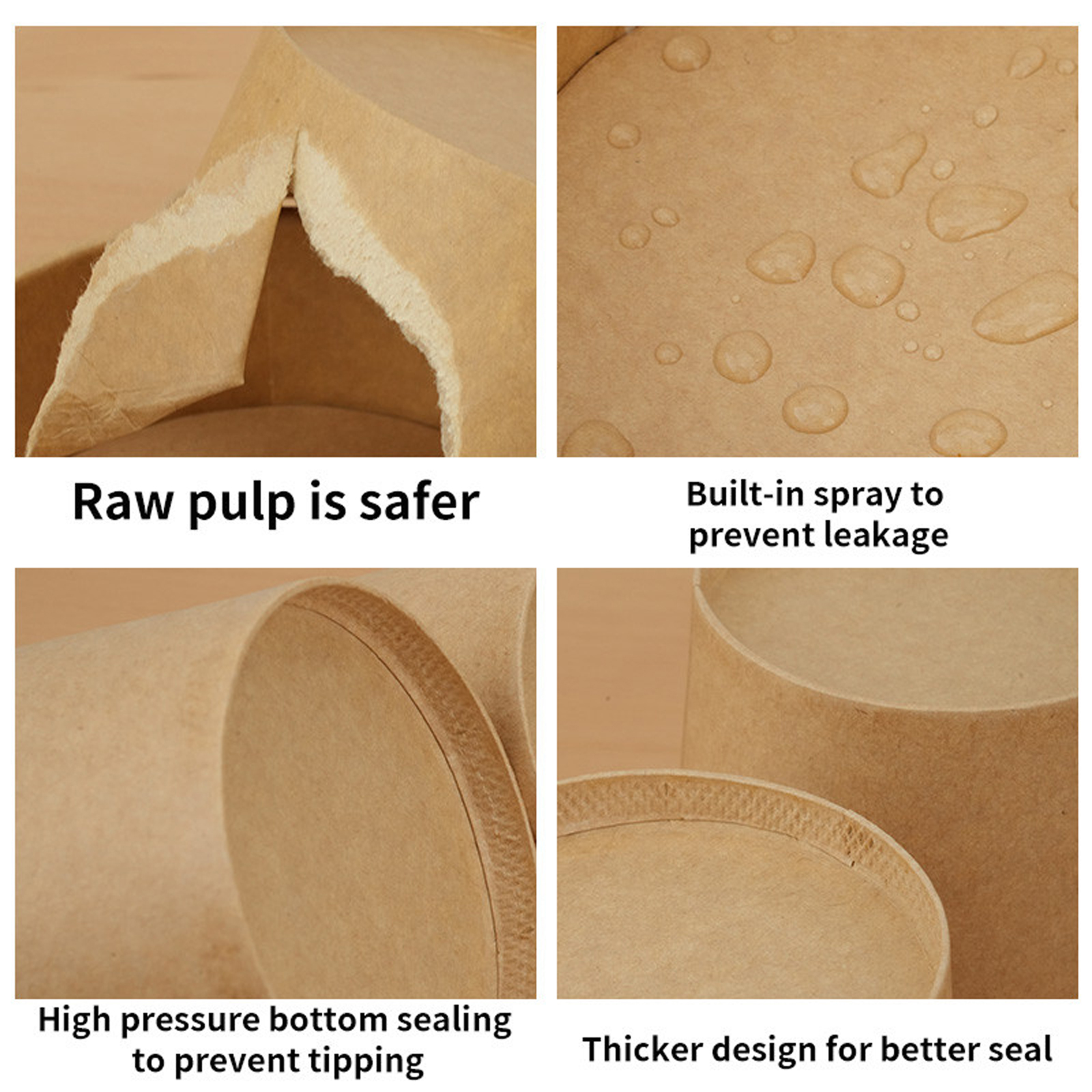 Raw pulp is safer

Built-in spray to prevent leakage

High pressure bottom sealing to prevent tipping

Thicker design for better seal