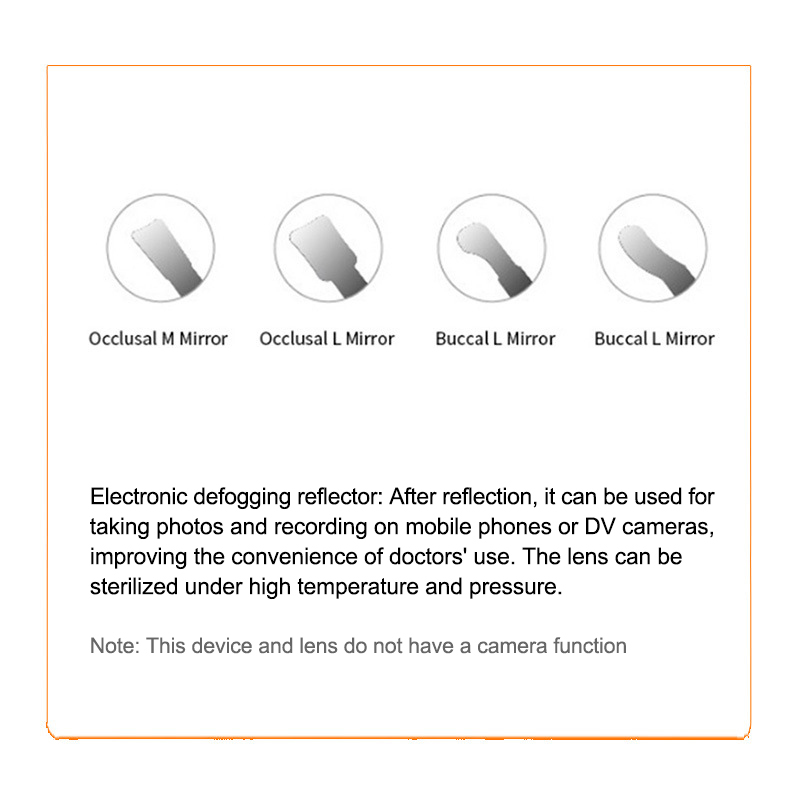 Occlusal M Mirror

Occlusal L Mirror

Buccal L Mirror

Buccal L Mirror

Electronic defogging reflector: After reflection, it can be used for taking photos and recording on mobile phones or DV cameras, improving the convenience of doctors' use. The lens can be sterilized under high temperature and pressure.

Note: This device and lens do not have a camera function