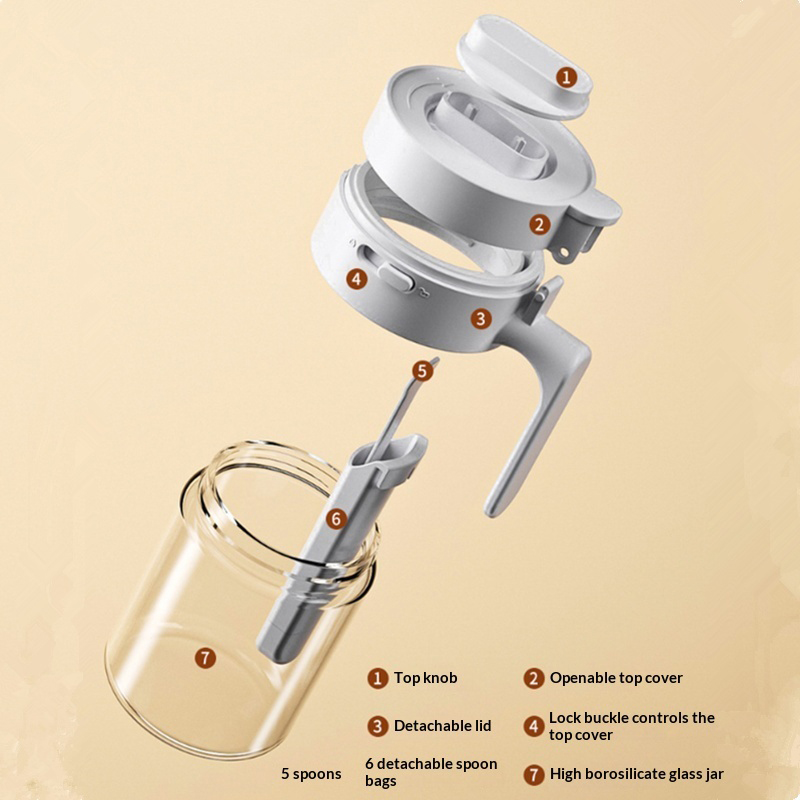 1
2
4
3
5
6
7

1 Top knob
2 Openable top cover
3 Detachable lid
4 Lock buckle controls the top cover
5 spoons
6 detachable spoon bags
7 High borosilicate glass jar