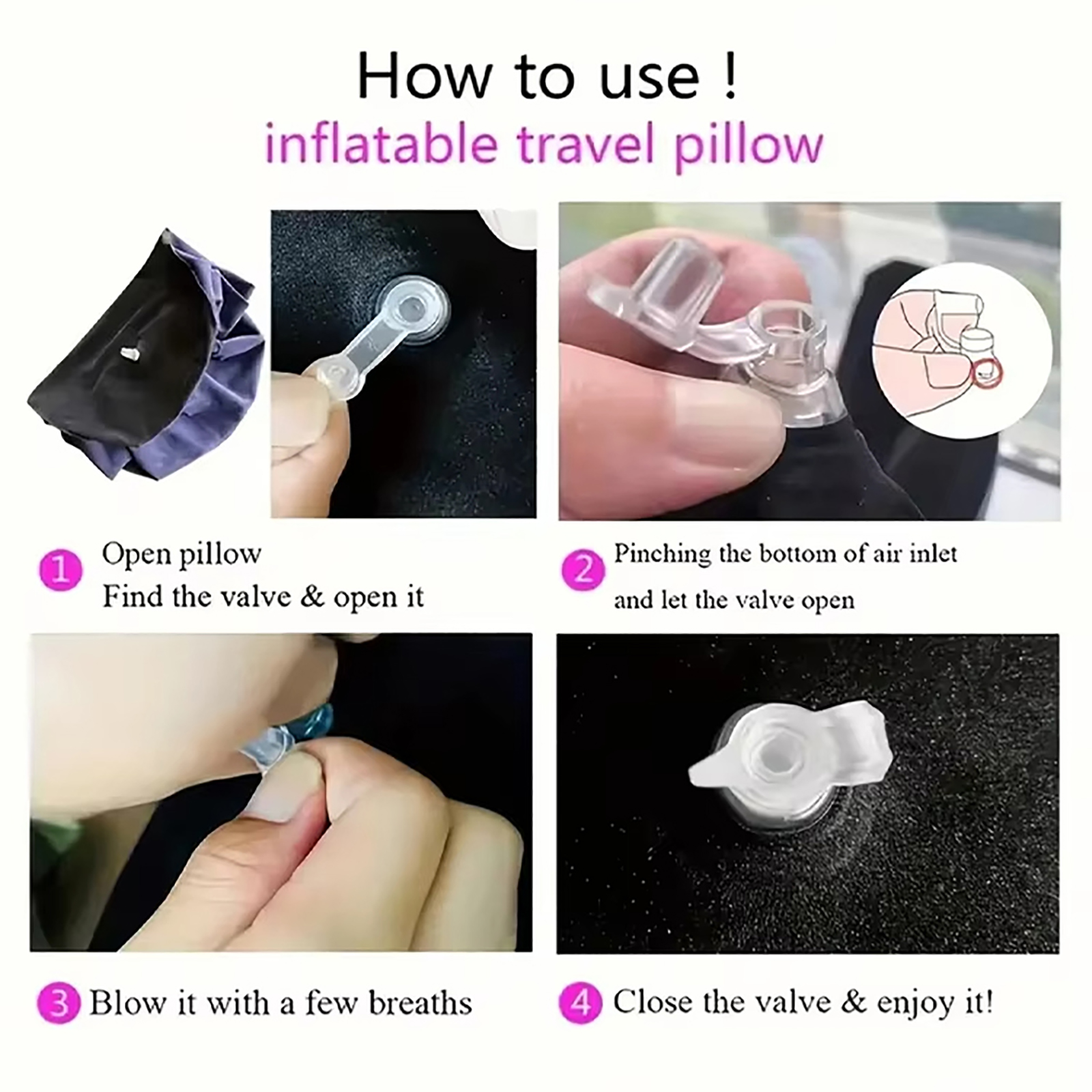 How to use !
inflatable travel pillow

1 Open pillow
Find the valve & open it

2 Pinching the bottom of air inlet
and let the valve open

3 Blow it with a few breaths

4 Close the valve & enjoy it!