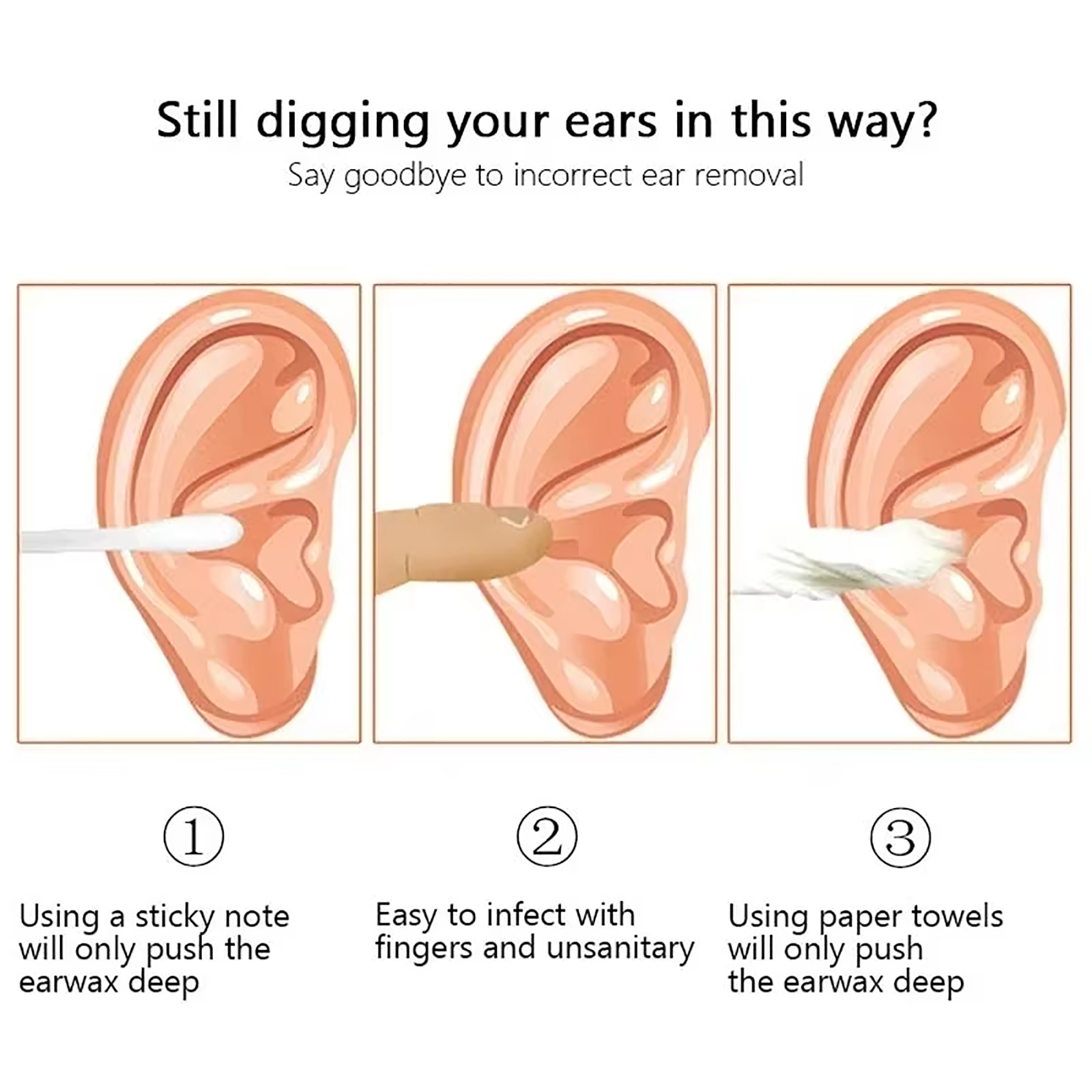 Still digging your ears in this way?
Say goodbye to incorrect ear removal

①

Using a sticky note will only push the earwax deep

②

Easy to infect with fingers and unsanitary

③

Using paper towels will only push the earwax deep