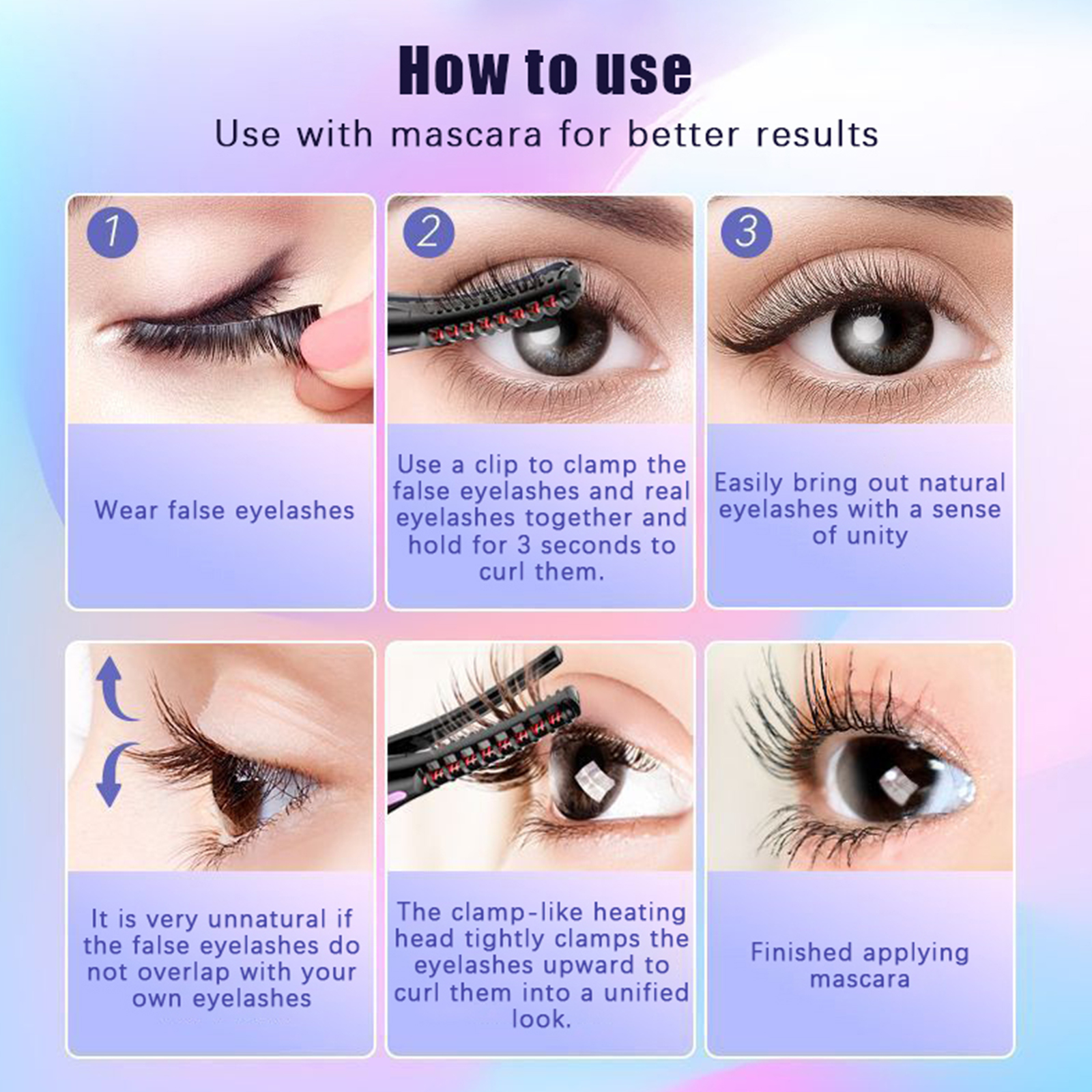 How to use

Use with mascara for better results

1

Wear false eyelashes

2

Use a clip to clamp the false eyelashes and real eyelashes together and hold for 3 seconds to curl them.

3

Easily bring out natural eyelashes with a sense of unity

It is very unnatural if the false eyelashes do not overlap with your own eyelashes

The clamp-like heating head tightly clamps the eyelashes upward to curl them into a unified look.

Finished applying mascara