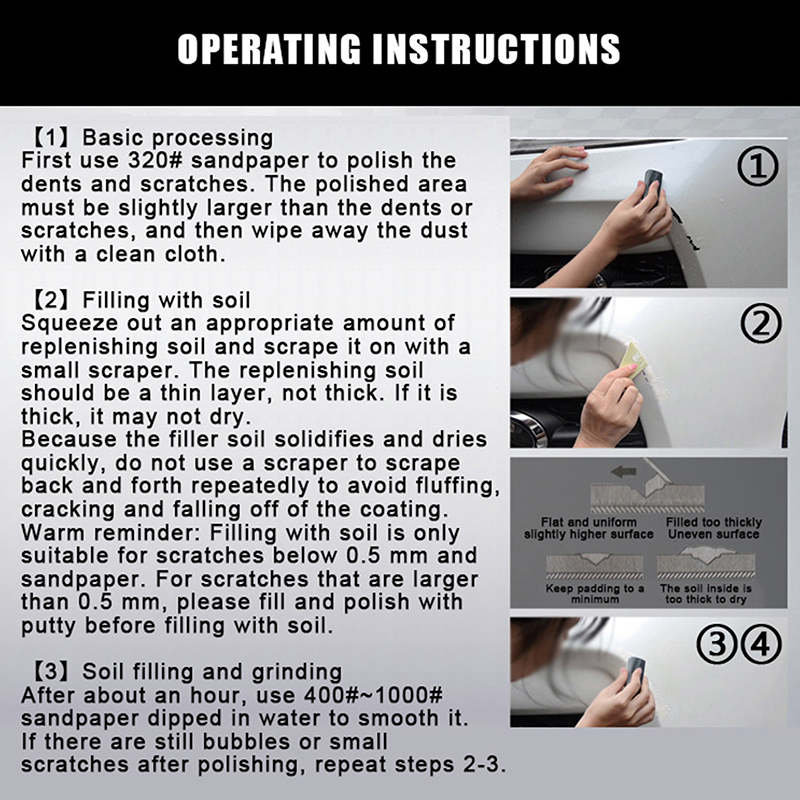 OPERATING INSTRUCTIONS

【1】Basic processing
First use 320# sandpaper to polish the dents and scratches. The polished area must be slightly larger than the dents or scratches, and then wipe away the dust with a clean cloth.

【2】Filling with soil
Squeeze out an appropriate amount of replenishing soil and scrape it on with a small scraper. The replenishing soil should be a thin layer, not thick. If it is thick, it may not dry.
Because the filler soil solidifies and dries quickly, do not use a scraper to scrape back and forth repeatedly to avoid fluffing, cracking and falling off of the coating.
Warm reminder: Filling with soil is only suitable for scratches below 0.5 mm and sandpaper. For scratches that are larger than 0.5 mm, please fill and polish with putty before filling with soil.

【3】Soil filling and grinding
After about an hour, use 400#~1000# sandpaper dipped in water to smooth it. If there are still bubbles or small scratches after polishing, repeat steps 2-3.

①

②

Flat and uniform slightly higher surface
Filled too thickly Uneven surface
Keep padding to a minimum
The soil inside is too thick to dry

③④