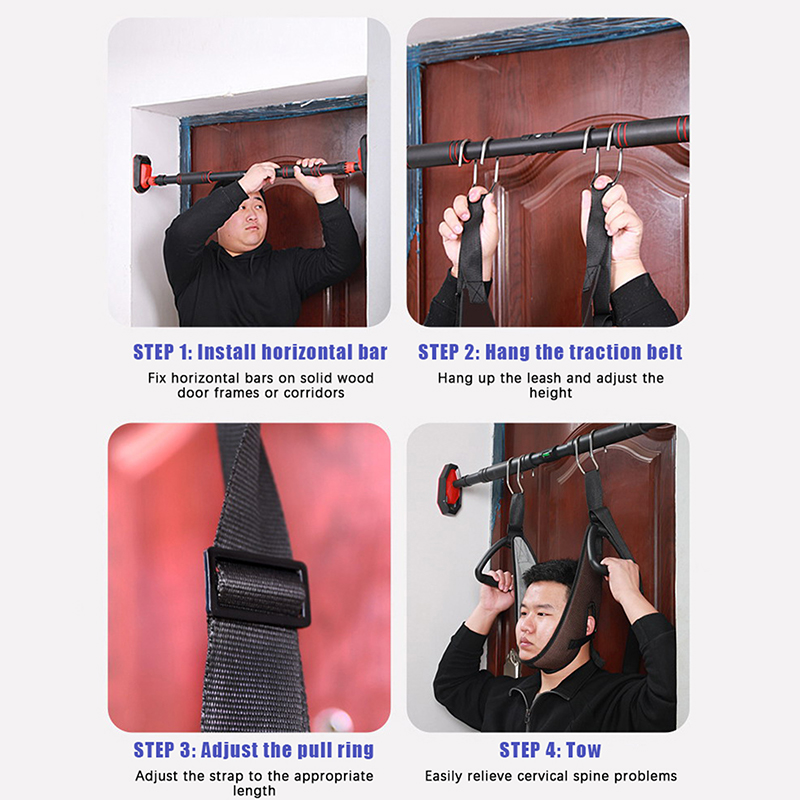 STEP 1: Install horizontal bar

Fix horizontal bars on solid wood door frames or corridors

STEP 2: Hang the traction belt

Hang up the leash and adjust the height

STEP 3: Adjust the pull ring

Adjust the strap to the appropriate length

STEP 4: Tow

Easily relieve cervical spine problems