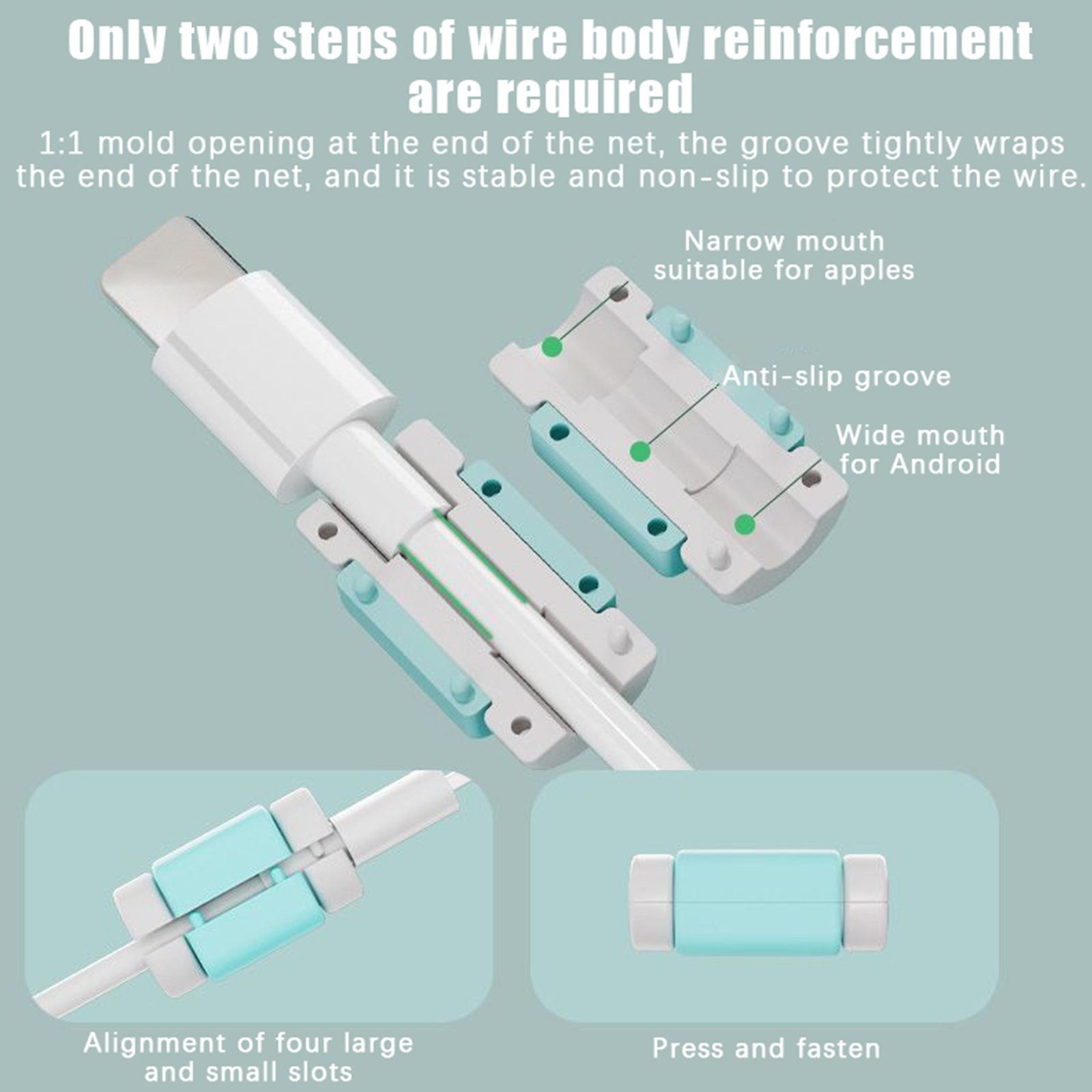 Only two steps of wire body reinforcement are required

1:1 mold opening at the end of the net, the groove tightly wraps the end of the net, and it is stable and non-slip to protect the wire.

Narrow mouth suitable for apples

Anti-slip groove

Wide mouth for Android

Alignment of four large and small slots

Press and fasten