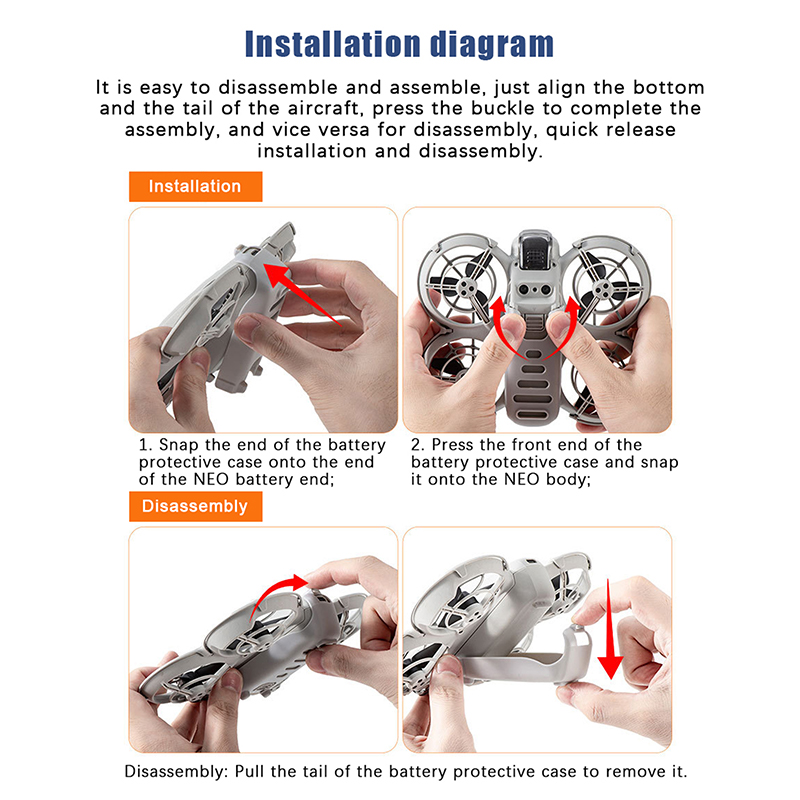 Installation diagram

It is easy to disassemble and assemble, just align the bottom and the tail of the aircraft, press the buckle to complete the assembly, and vice versa for disassembly, quick release installation and disassembly.

Installation

1. Snap the end of the battery protective case onto the end of the NEO battery end;

2. Press the front end of the battery protective case and snap it onto the NEO body;

Disassembly

Disassembly: Pull the tail of the battery protective case to remove it.