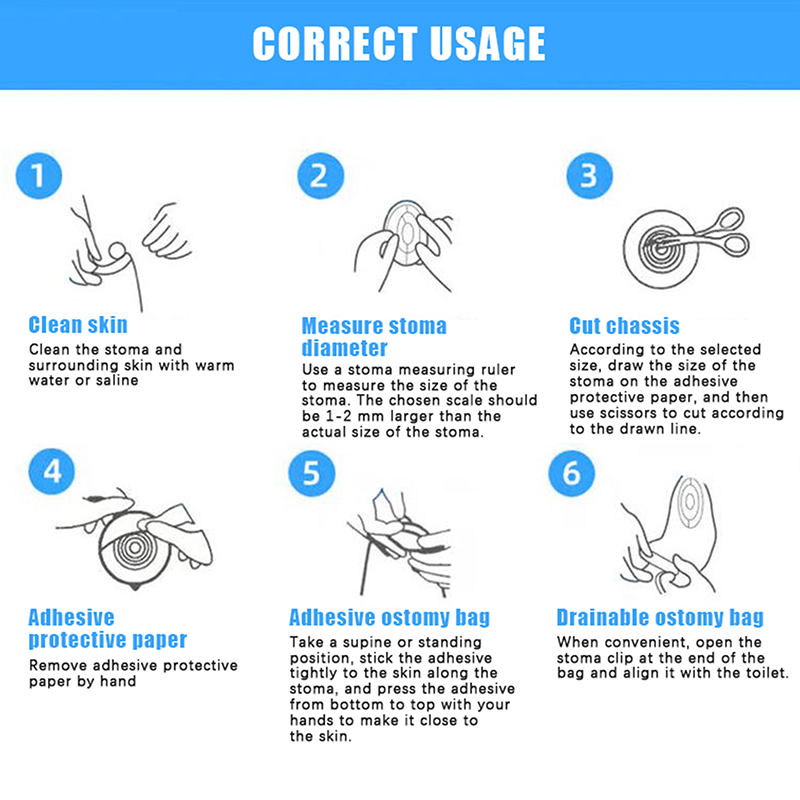 CORRECT USAGE

1

Clean skin
Clean the stoma and surrounding skin with warm water or saline

2

Measure stoma diameter
Use a stoma measuring ruler to measure the size of the stoma. The chosen scale should be 1-2 mm larger than the actual size of the stoma.

3

Cut chassis
According to the selected size, draw the size of the stoma on the adhesive protective paper, and then use scissors to cut according to the drawn line.

4

Adhesive protective paper
Remove adhesive protective paper by hand

5

Adhesive ostomy bag
Take a supine or standing position, stick the adhesive tightly to the skin along the stoma, and press the adhesive from bottom to top with your hands to make it close to the skin.

6

Drainable ostomy bag
When convenient, open the stoma clip at the end of the bag and align it with the toilet.