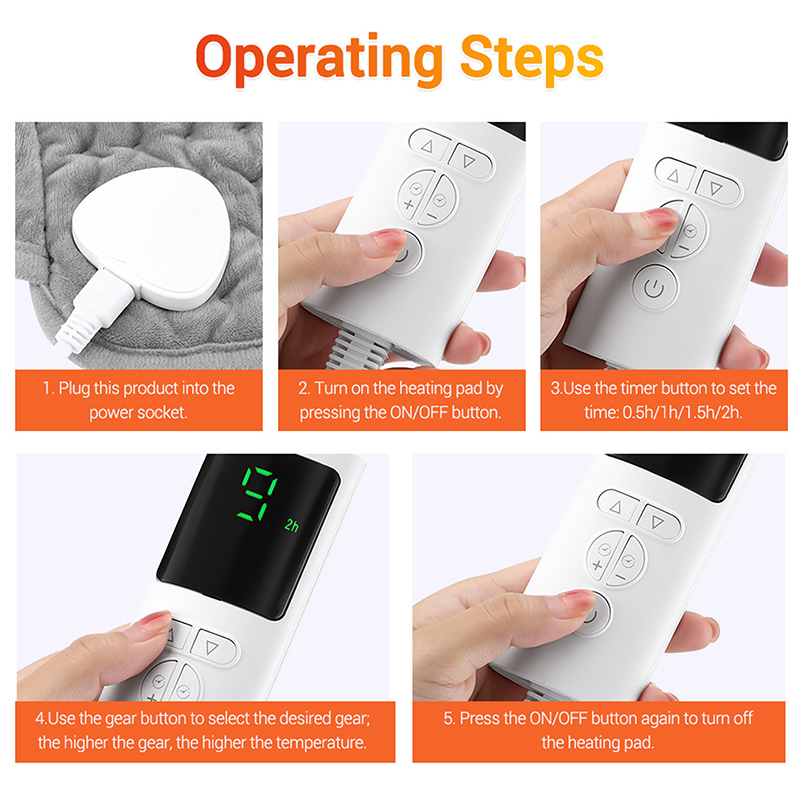 Operating Steps

1. Plug this product into the power socket.

2. Turn on the heating pad by pressing the ON/OFF button.

3.Use the timer button to set the time: 0.5h/1h/1.5h/2h.

9
2h

4.Use the gear button to select the desired gear; the higher the gear, the higher the temperature.

5. Press the ON/OFF button again to turn off the heating pad.