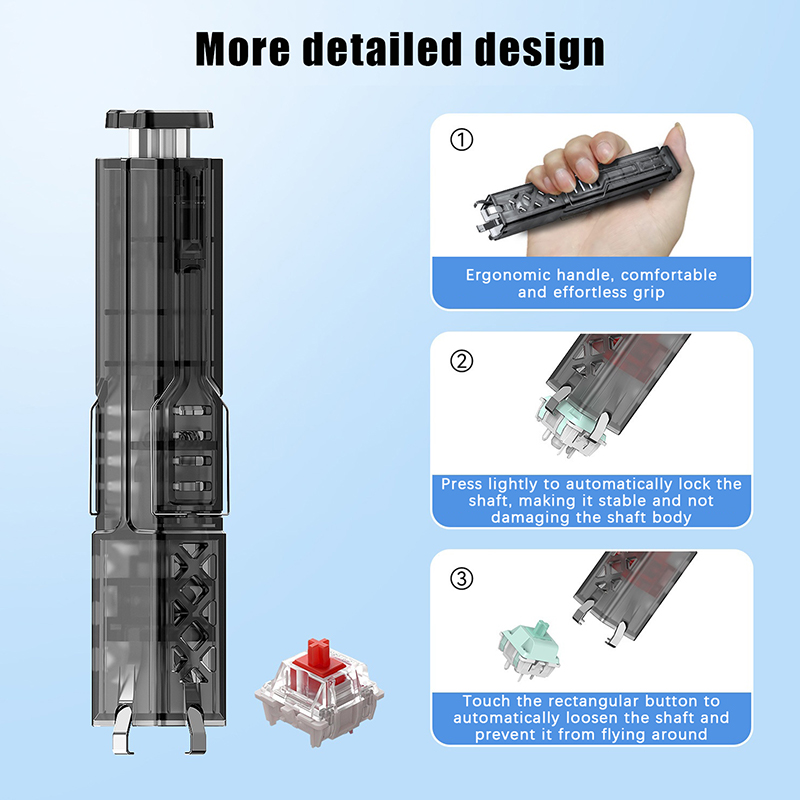 More detailed design

①

Ergonomic handle, comfortable and effortless grip

②

Press lightly to automatically lock the shaft, making it stable and not damaging the shaft body

③

Touch the rectangular button to automatically loosen the shaft and prevent it from flying around