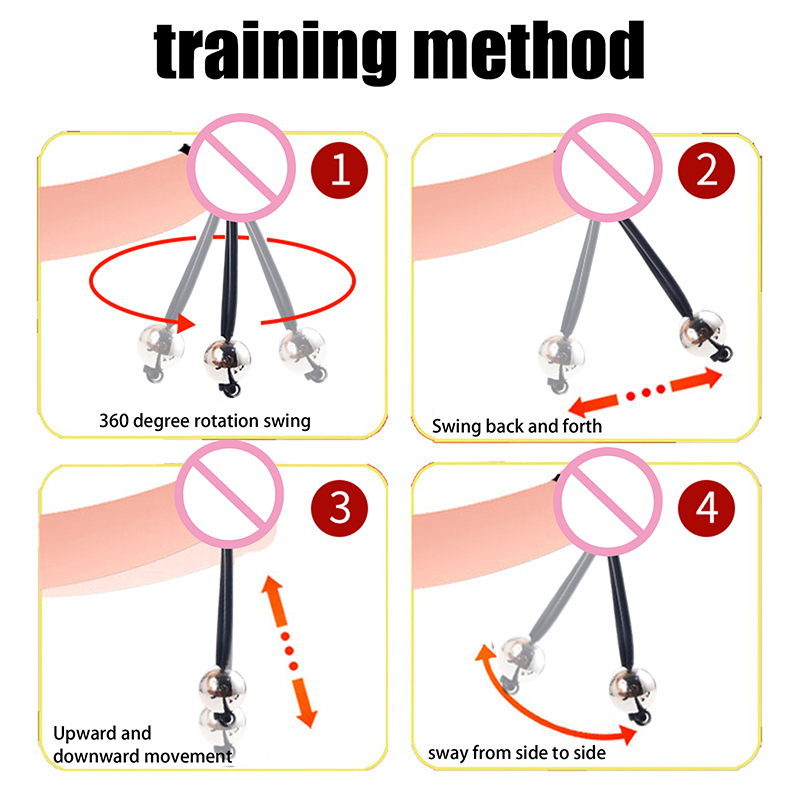 training method

1

360 degree rotation swing

2

Swing back and forth

3

Upward and downward movement

4

sway from side to side