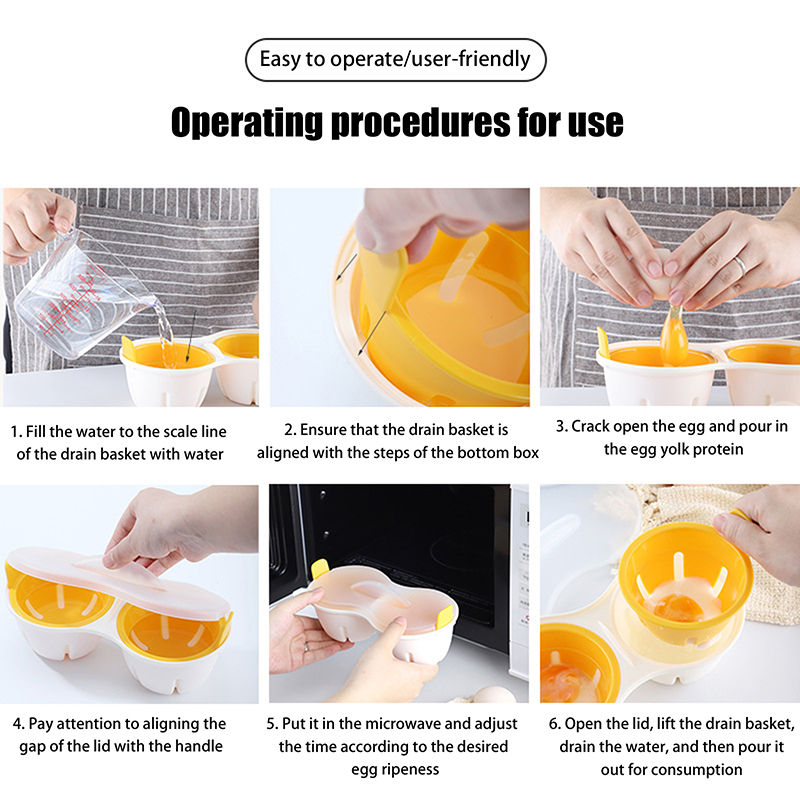 Easy to operate/user-friendly

Operating procedures for use

1. Fill the water to the scale line of the drain basket with water

2. Ensure that the drain basket is aligned with the steps of the bottom box

3. Crack open the egg and pour in the egg yolk protein

4. Pay attention to aligning the gap of the lid with the handle

5. Put it in the microwave and adjust the time according to the desired egg ripeness

6. Open the lid, lift the drain basket, drain the water, and then pour it out for consumption