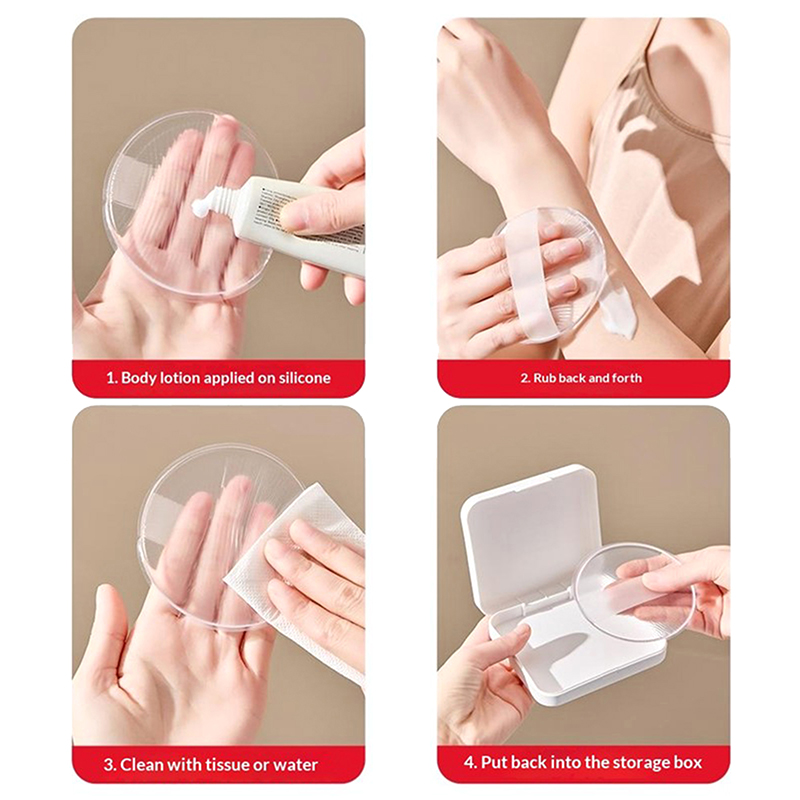 1. Body lotion applied on silicone

2. Rub back and forth

3. Clean with tissue or water

4. Put back into the storage box