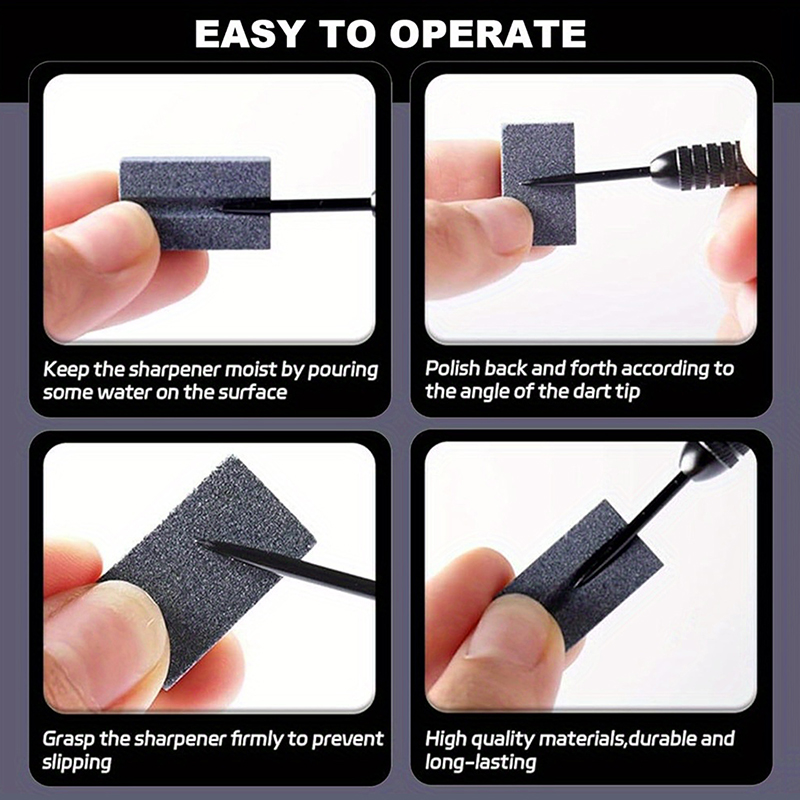 EASY TO OPERATE

Keep the sharpener moist by pouring some water on the surface

Polish back and forth according to the angle of the dart tip

Grasp the sharpener firmly to prevent slipping

High quality materials,durable and long-lasting