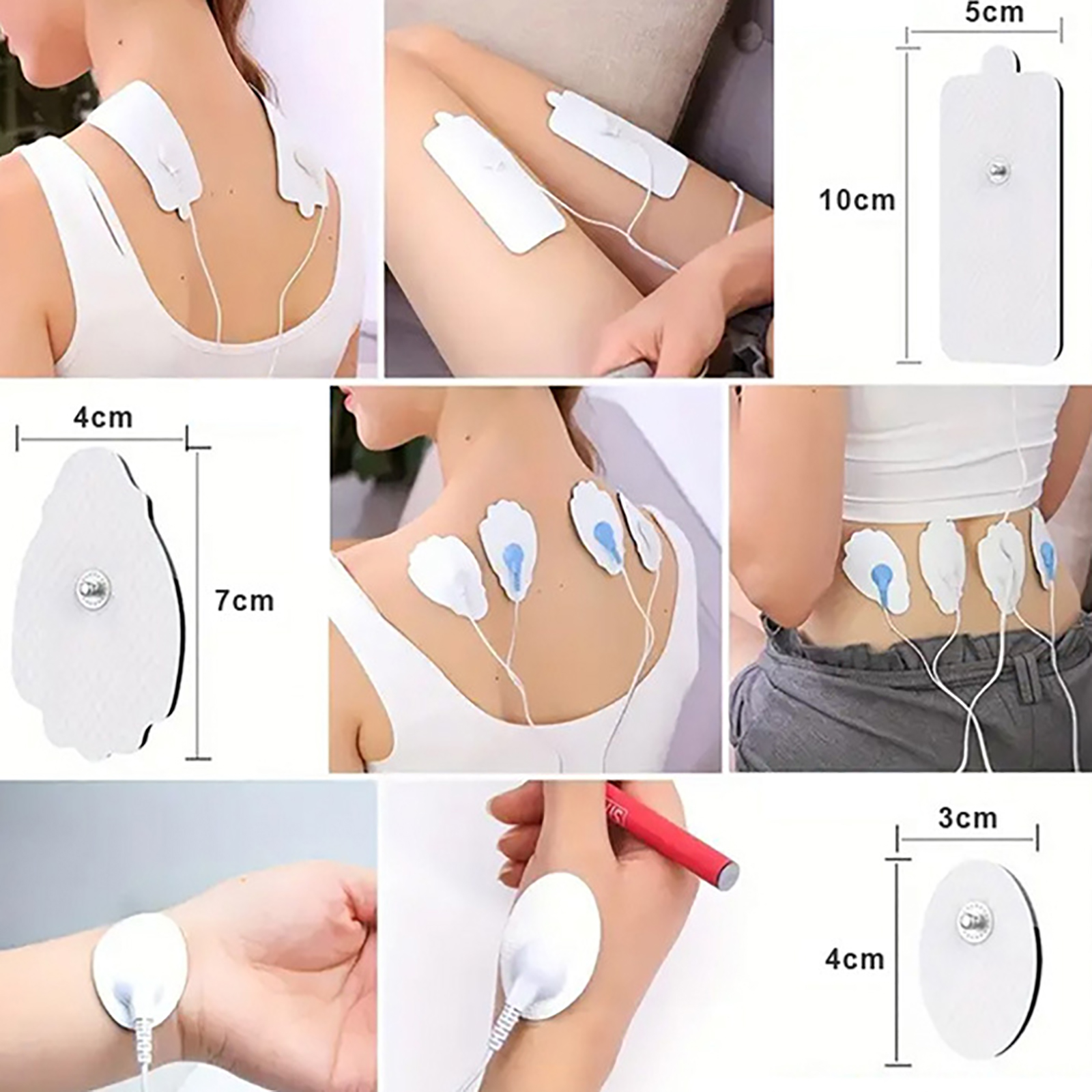 5cm

10cm

4cm

7cm

3cm

4cm