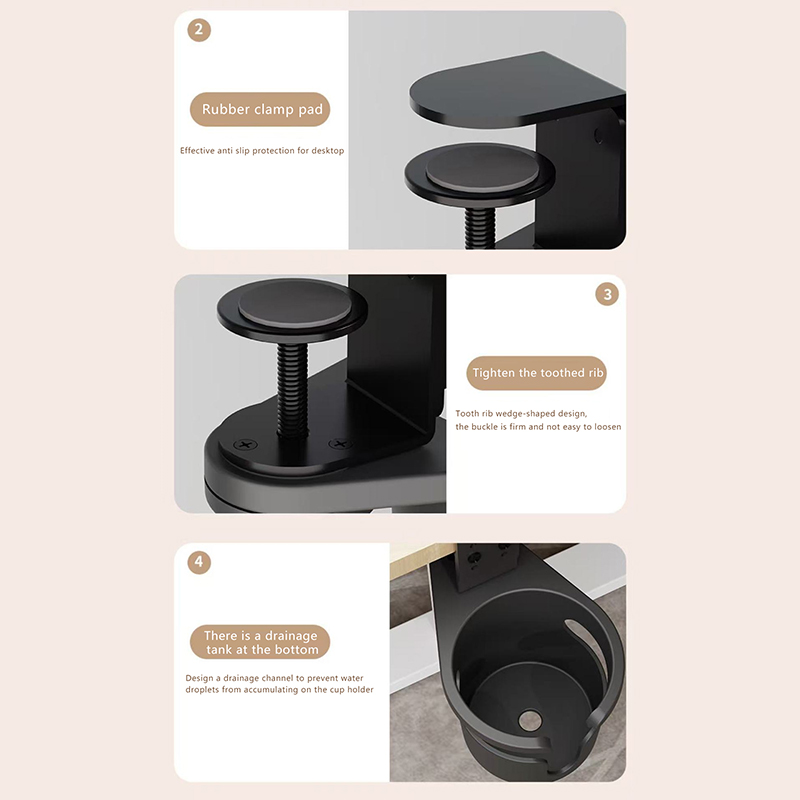 2

Rubber clamp pad

Effective anti slip protection for desktop

3

Tighten the toothed rib

Tooth rib wedge-shaped design, the buckle is firm and not easy to loosen

4

There is a drainage tank at the bottom

Design a drainage channel to prevent water droplets from accumulating on the cup holder