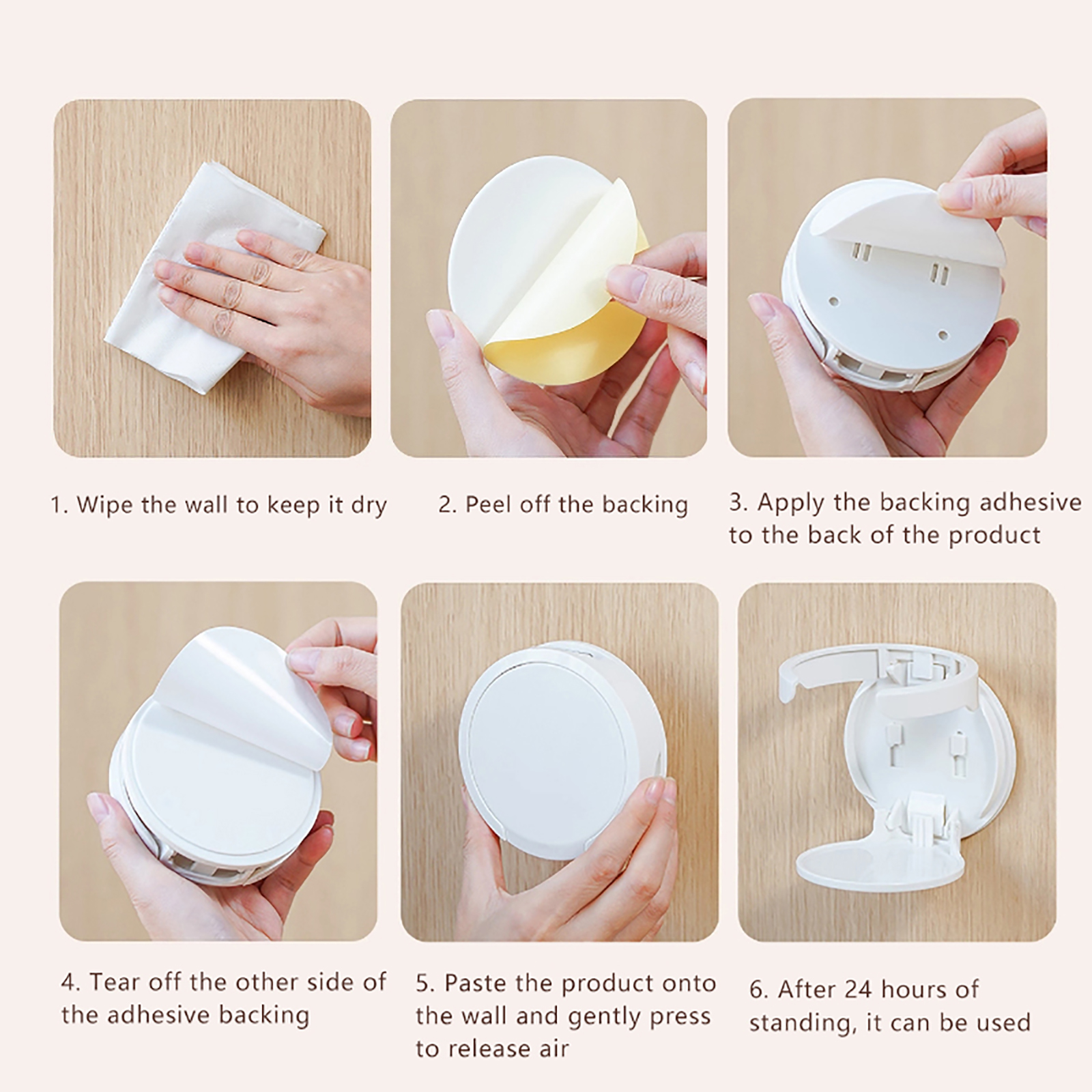 1. Wipe the wall to keep it dry

2. Peel off the backing

3. Apply the backing adhesive to the back of the product

4. Tear off the other side of the adhesive backing

5. Paste the product onto the wall and gently press to release air

6. After 24 hours of standing, it can be used