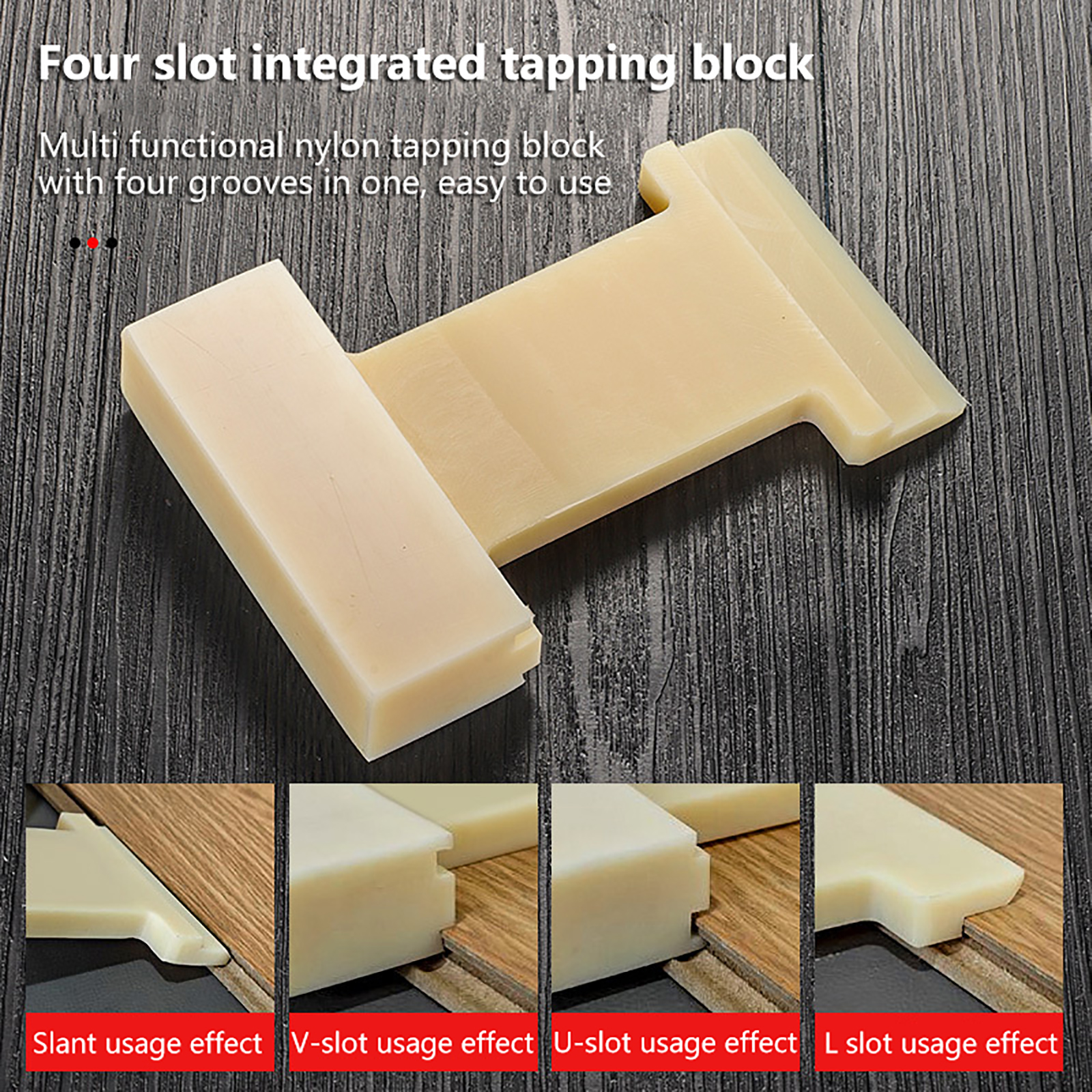 Four slot integrated tapping block

Multi functional nylon tapping block with four grooves in one, easy to use

Slant usage effect

V-slot usage effect

U-slot usage effect

L slot usage effect