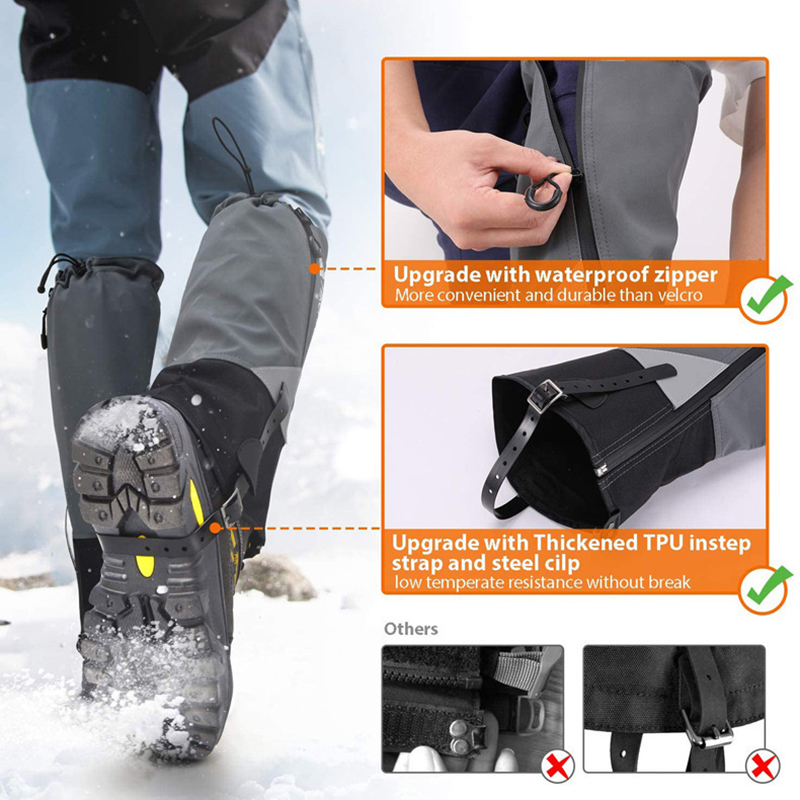 Upgrade with waterproof zipper
More convenient and durable than velcro

Upgrade with Thickened TPU instep strap and steel cilp
low temperate resistance without break

Others