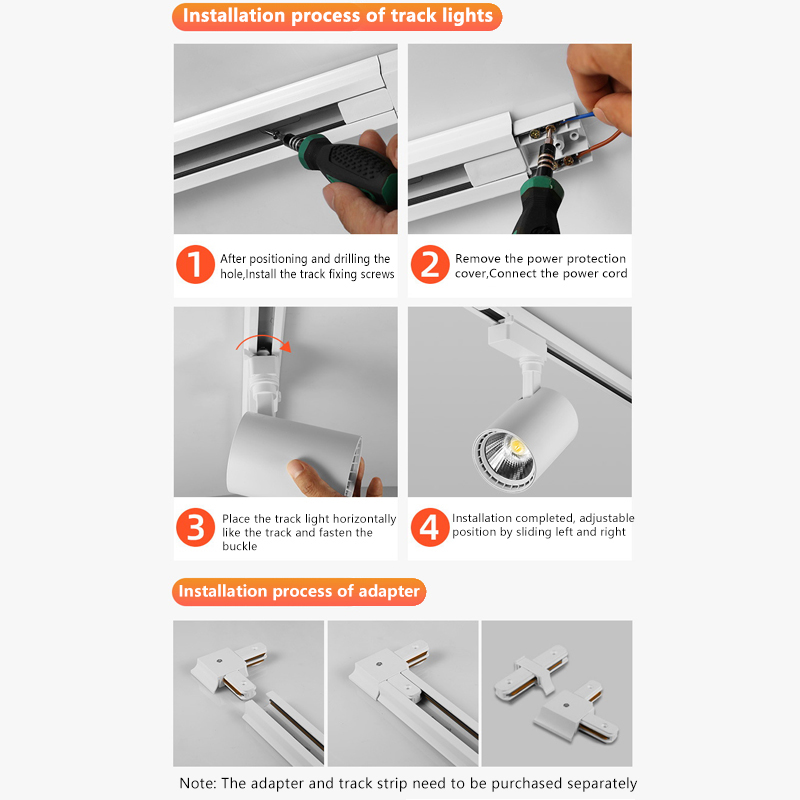 Installation process of track lights

1 After positioning and drilling the hole,Install the track fixing screws

2 Remove the power protection cover,Connect the power cord

3 Place the track light horizontally like the track and fasten the buckle

4 Installation completed, adjustable position by sliding left and right

Installation process of adapter

Note: The adapter and track strip need to be purchased separately