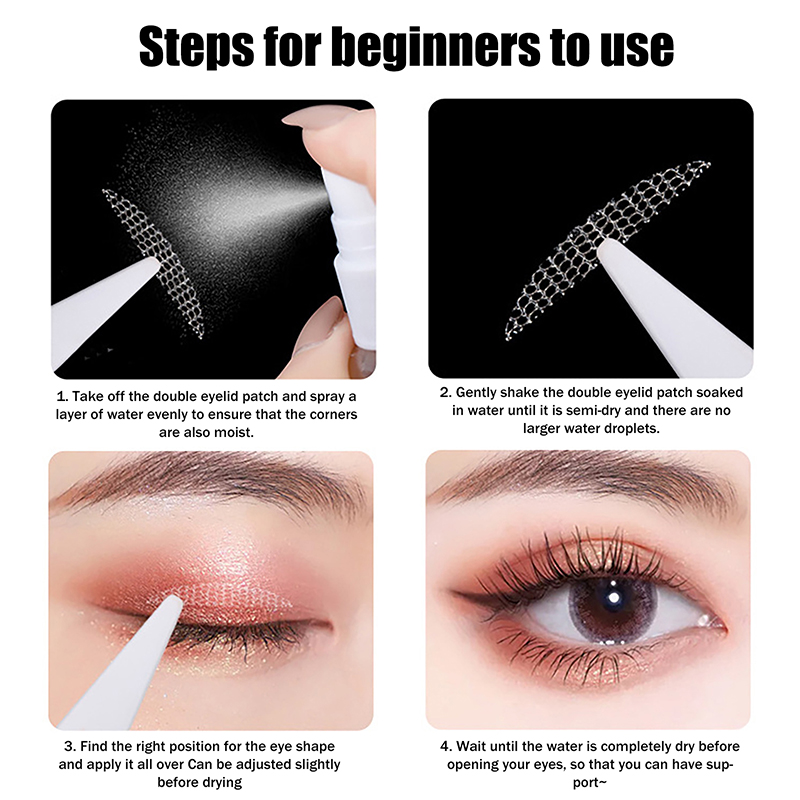 Steps for beginners to use

1. Take off the double eyelid patch and spray a layer of water evenly to ensure that the corners are also moist.

2. Gently shake the double eyelid patch soaked in water until it is semi-dry and there are no larger water droplets.

3. Find the right position for the eye shape and apply it all over Can be adjusted slightly before drying

4. Wait until the water is completely dry before opening your eyes, so that you can have support~