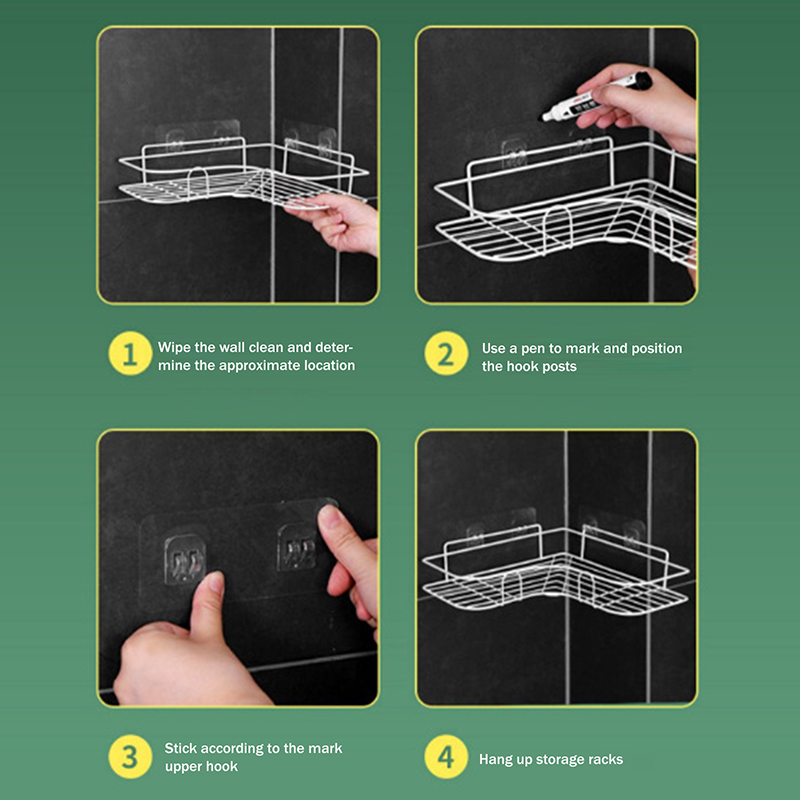 1 Wipe the wall clean and determine the approximate location

2 Use a pen to mark and position the hook posts

3 Stick according to the mark upper hook

4 Hang up storage racks