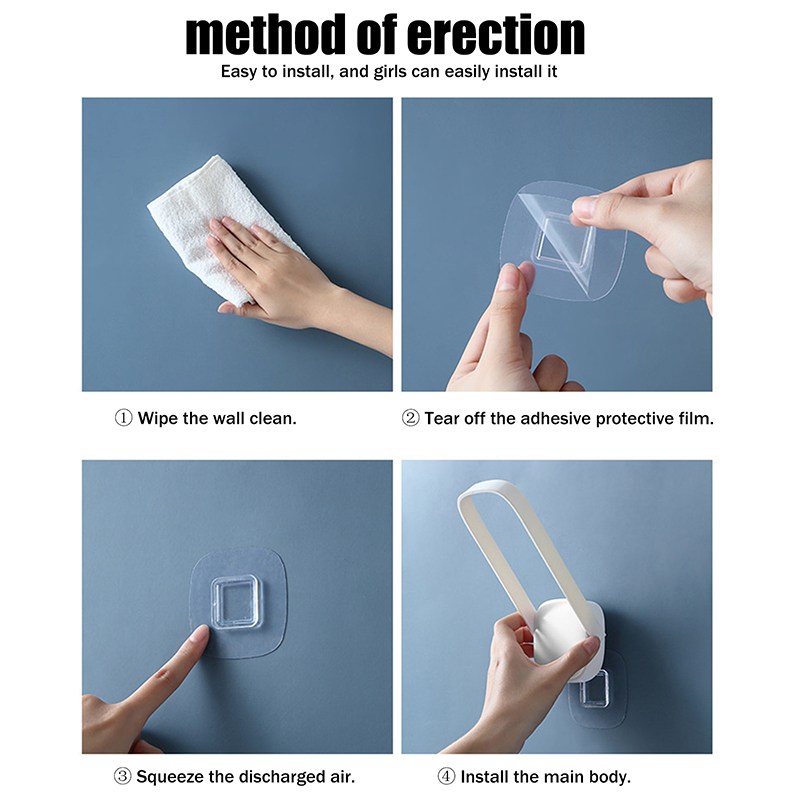 method of erection

Easy to install, and girls can easily install it

① Wipe the wall clean.

② Tear off the adhesive protective film.

③ Squeeze the discharged air.

④ Install the main body.