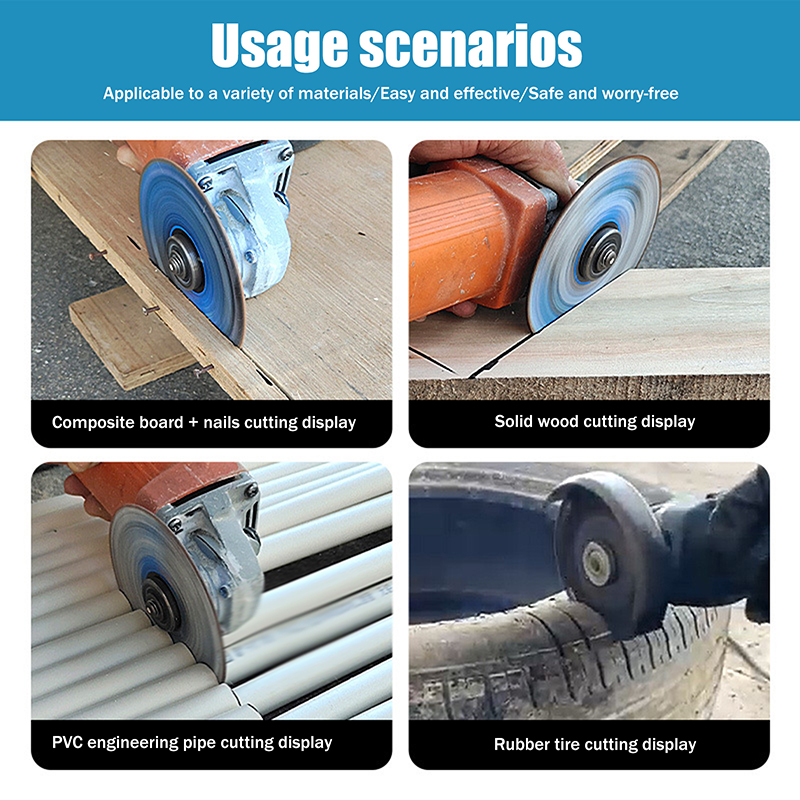 Usage scenarios

Applicable to a variety of materials/Easy and effective/Safe and worry-free

Composite board + nails cutting display

Solid wood cutting display

PVC engineering pipe cutting display

Rubber tire cutting display