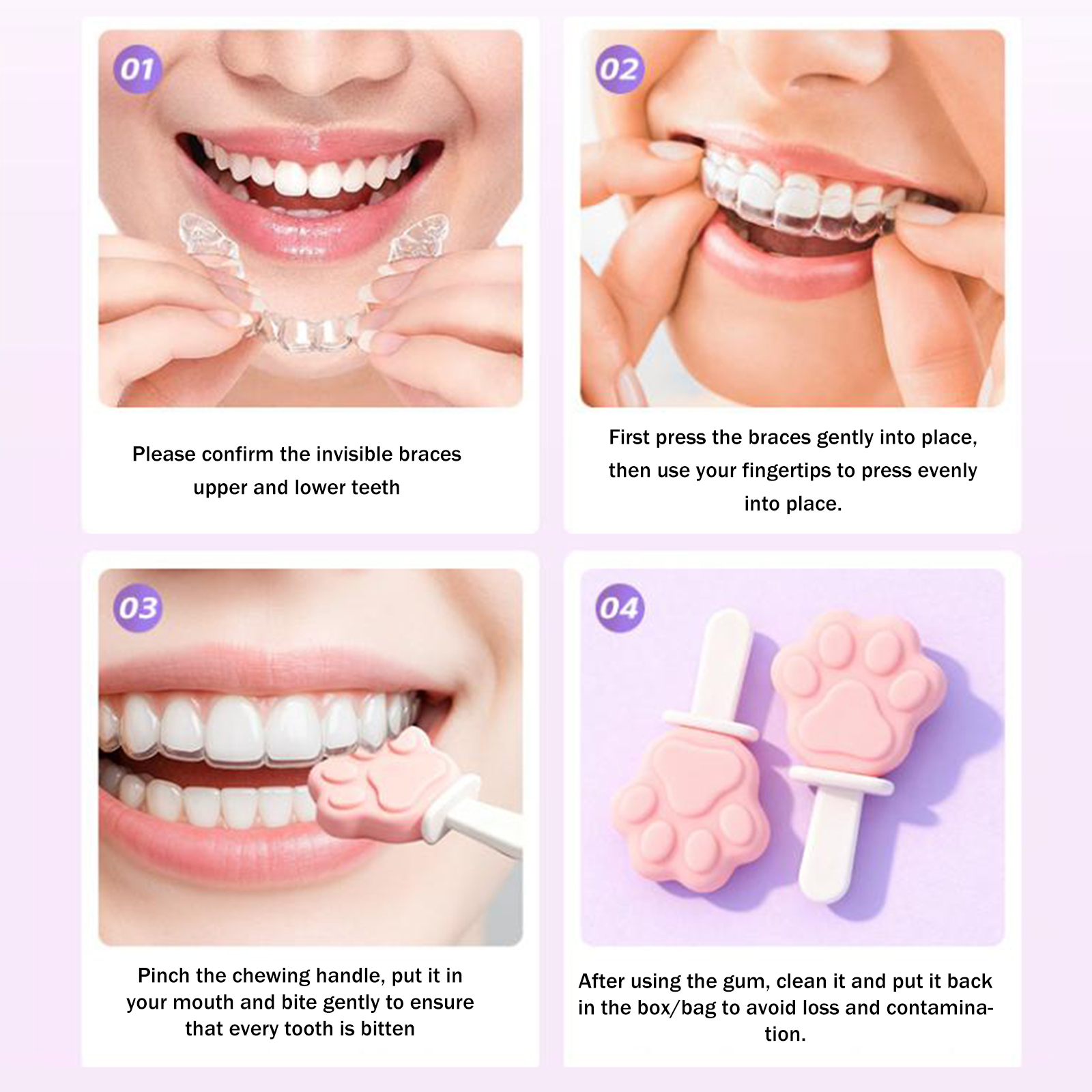 01

Please confirm the invisible braces upper and lower teeth

02

First press the braces gently into place, then use your fingertips to press evenly into place.

03

Pinch the chewing handle, put it in your mouth and bite gently to ensure that every tooth is bitten

04

After using the gum, clean it and put it back in the box/bag to avoid loss and contamination.