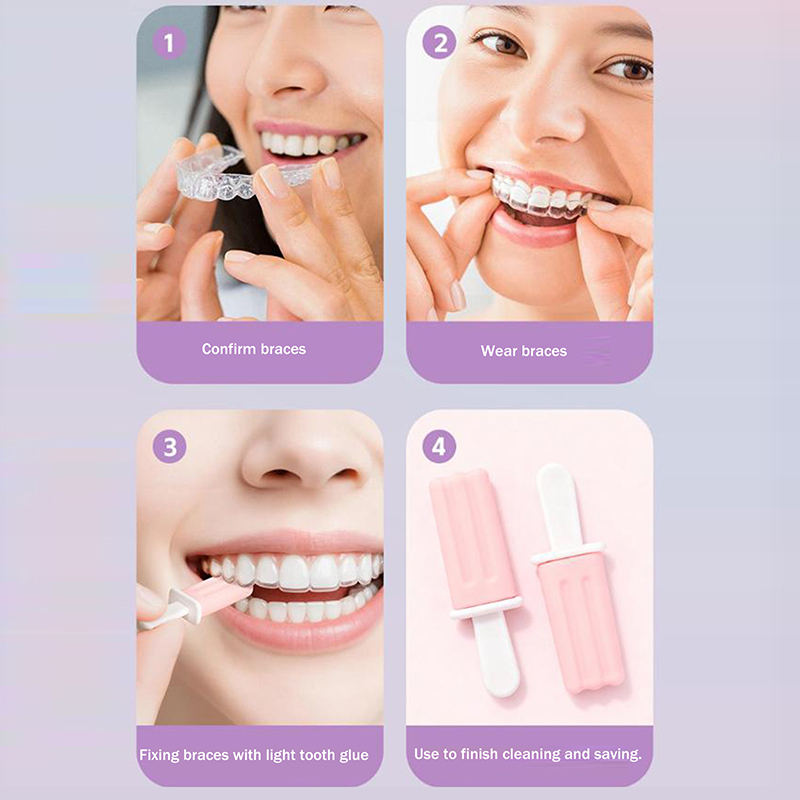 1

Confirm braces

2

Wear braces

3

Fixing braces with light tooth glue

4

Use to finish cleaning and saving.