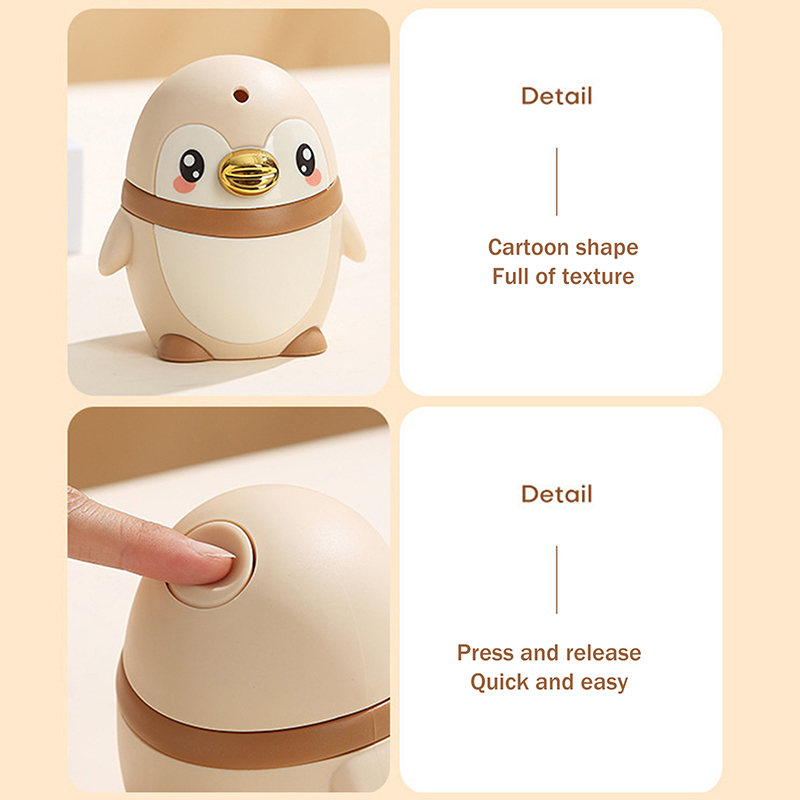 Detail

Cartoon shape
Full of texture

Detail

Press and release
Quick and easy