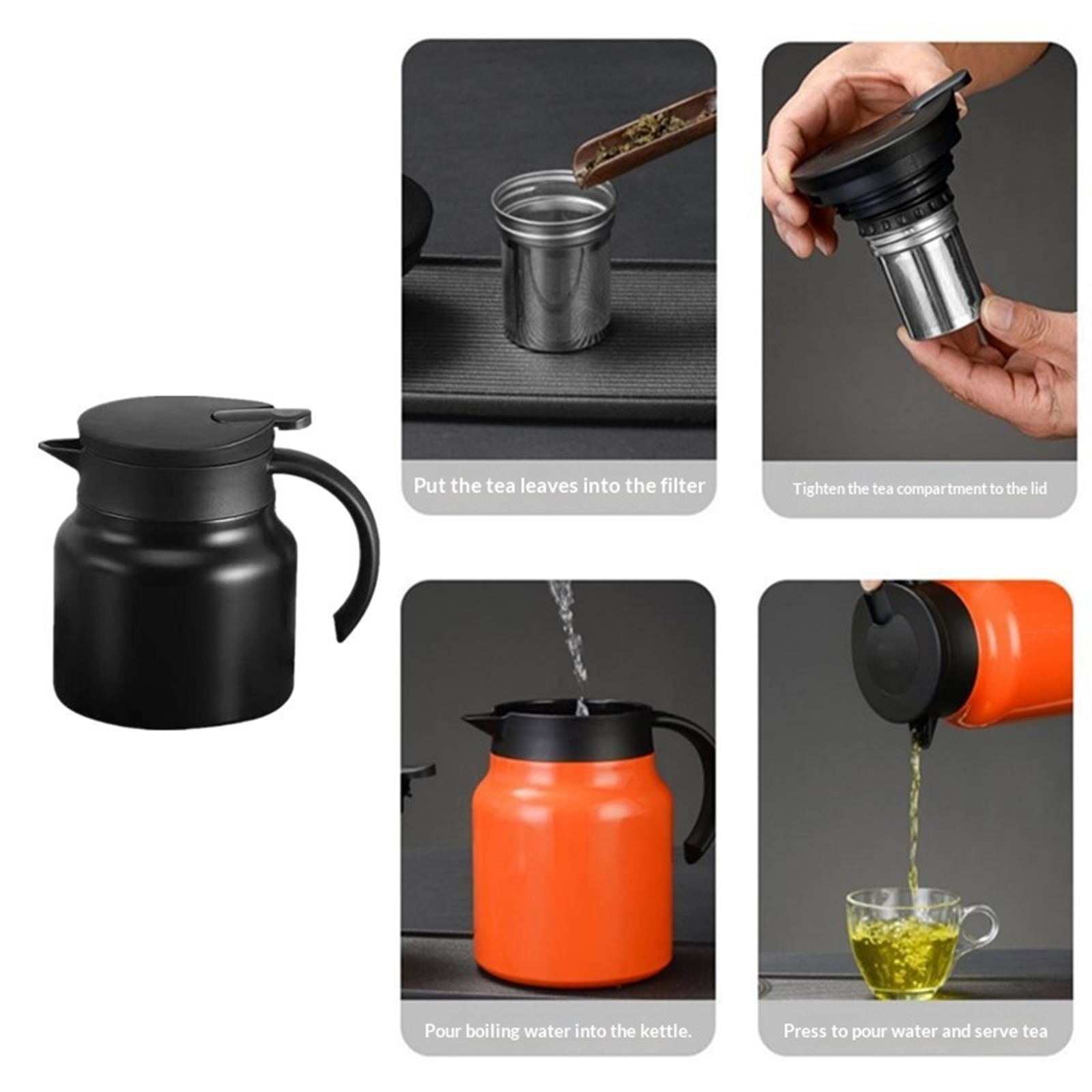 Put the tea leaves into the filter

Tighten the tea compartment to the lid

Pour boiling water into the kettle.

Press to pour water and serve tea